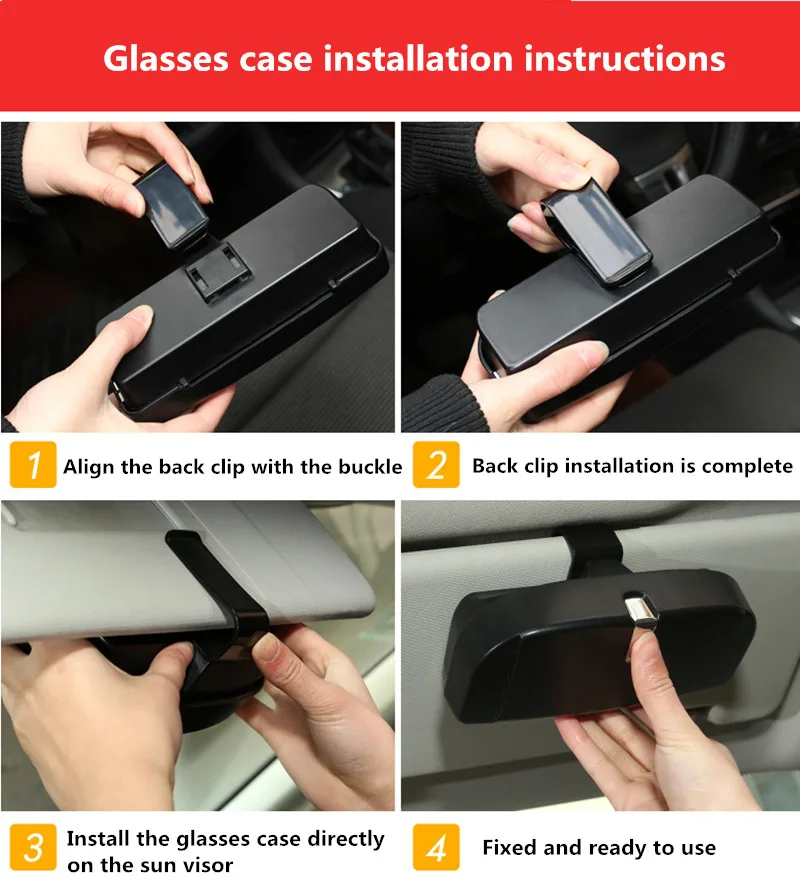 Glasses case installation instructions

1 Align the back clip with the buckle

2 Back clip installation is complete

3 Install the glasses case directly on the sun visor

4 Fixed and ready to use