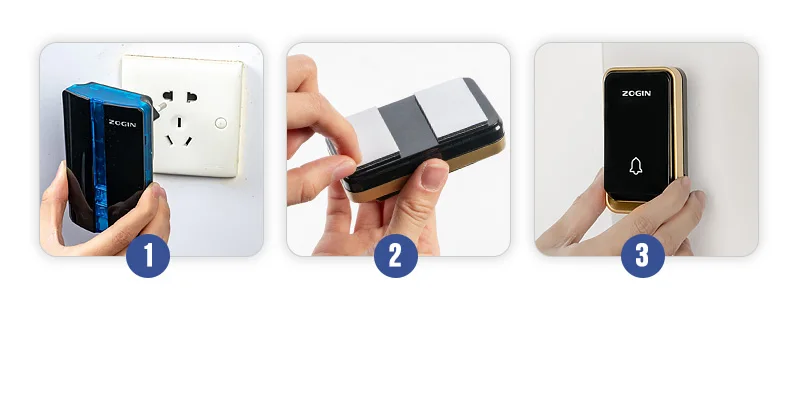 ZOGIN

1

2

ZOGIN

3