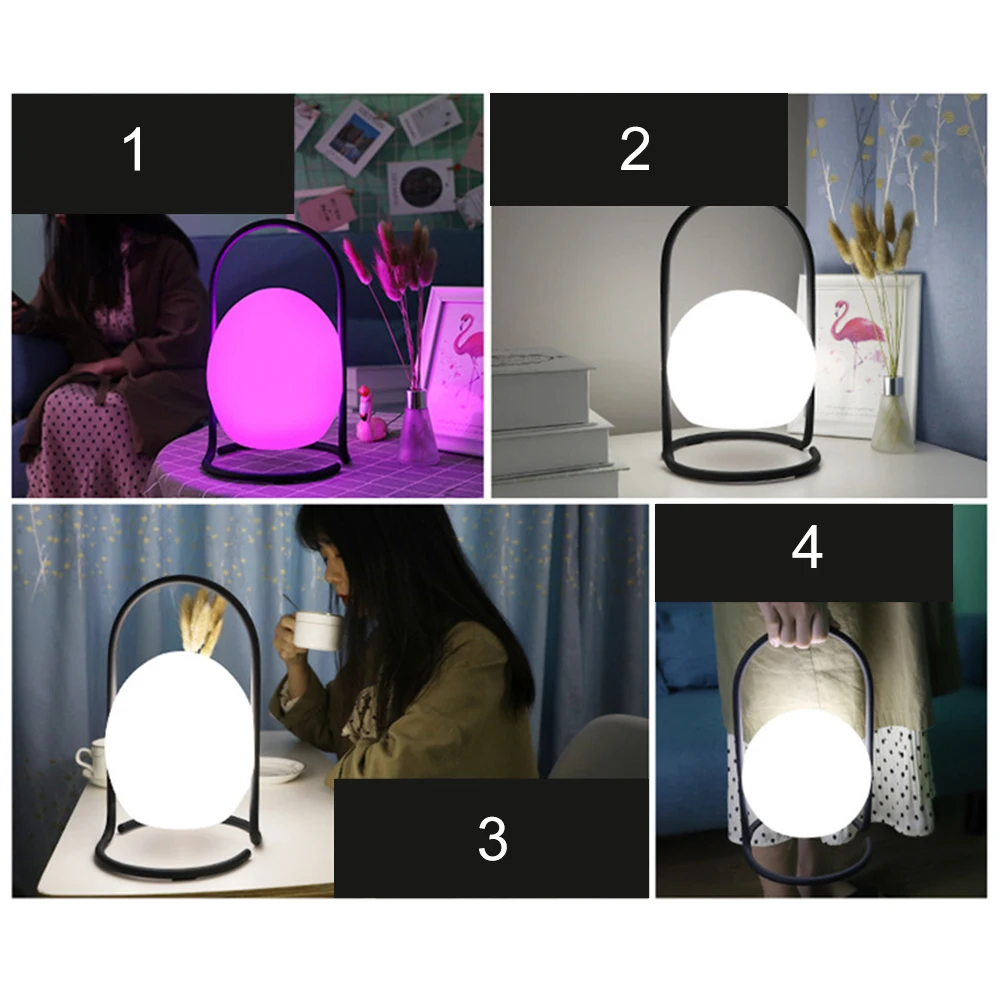 1

2

3

4