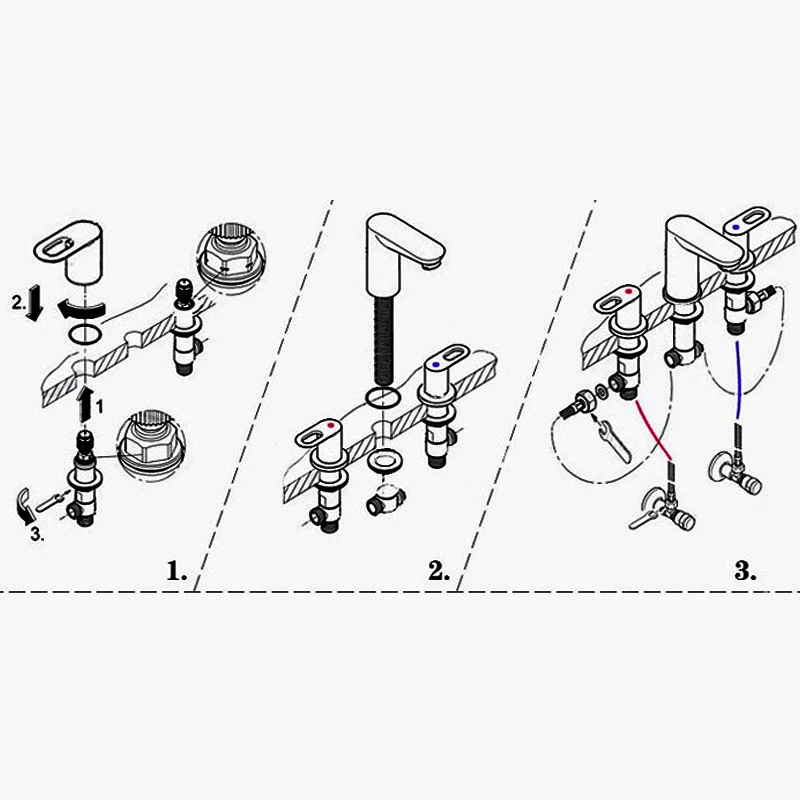 2.
1
3.
1.
2.
3.