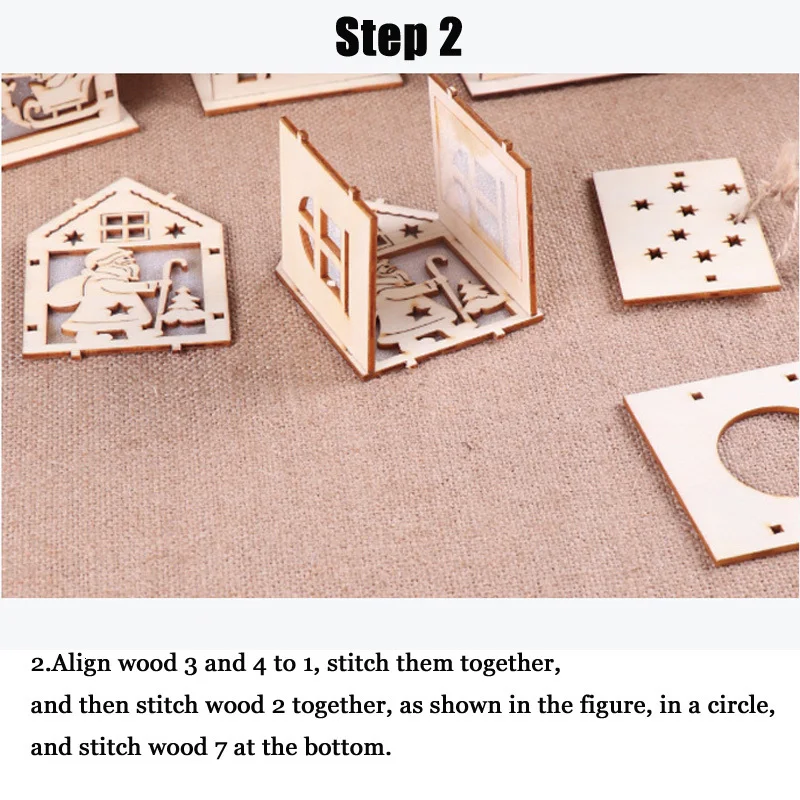 Step 2

2.Align wood 3 and 4 to 1, stitch them together, and then stitch wood 2 together, as shown in the figure, in a circle, and stitch wood 7 at the bottom.