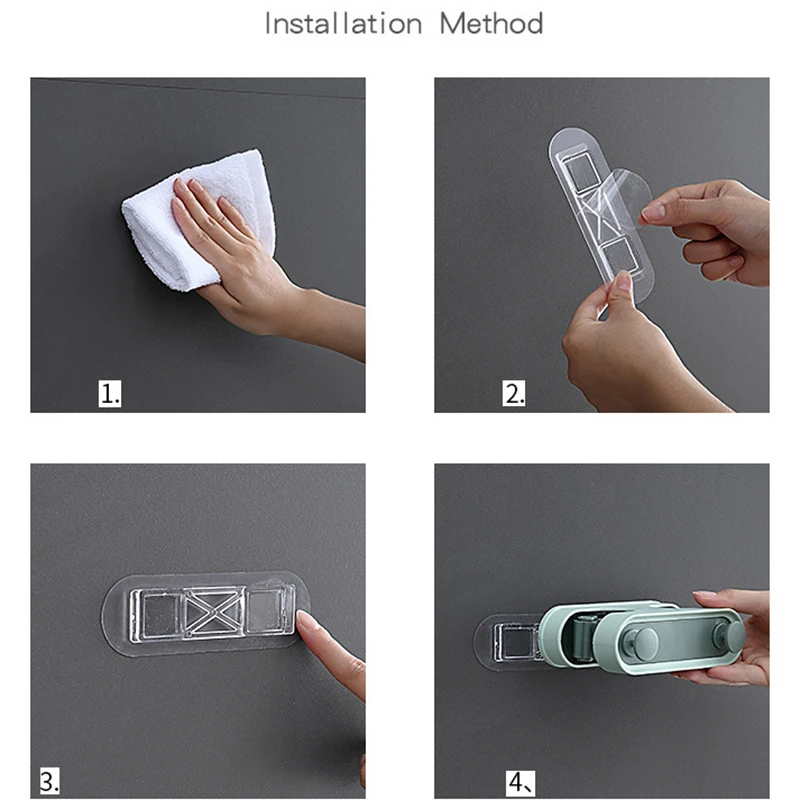 Installation Method

1.

2.

3.

4、