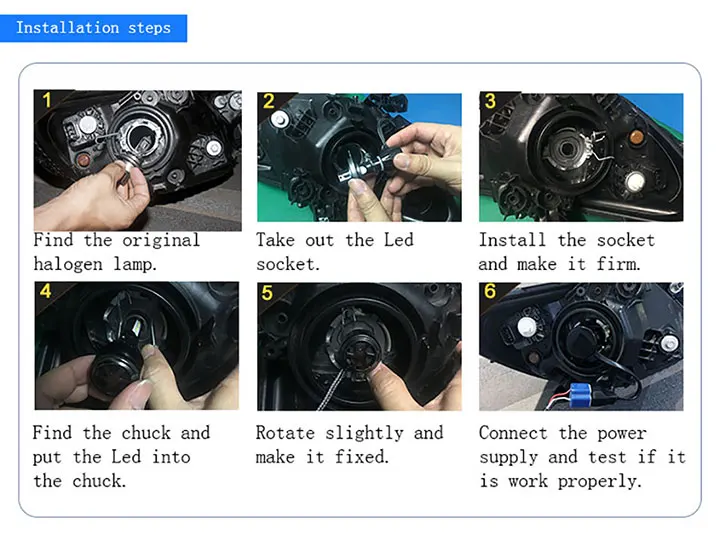 Installation steps

1

Find the original halogen lamp.

2

Take out the Led socket.

3

Install the socket and make it firm.

4

Find the chuck and put the Led into the chuck.

5

Rotate slightly and make it fixed.

6

Connect the power supply and test if it is work properly.