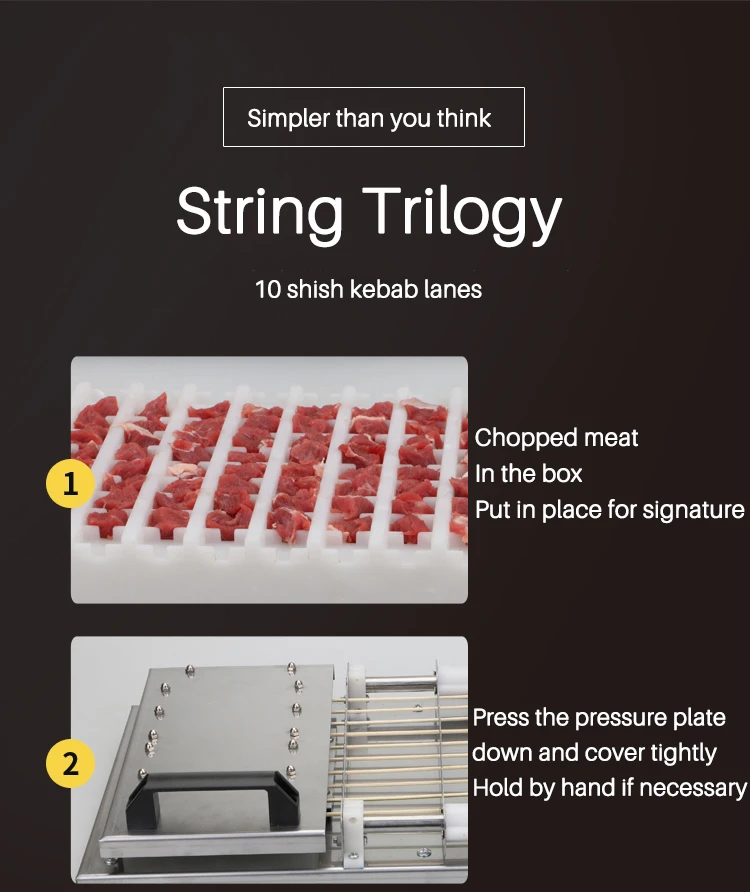 Simpler than you think

String Trilogy

10 shish kebab lanes

1

Chopped meat
In the box
Put in place for signature

2

Press the pressure plate down and cover tightly
Hold by hand if necessary