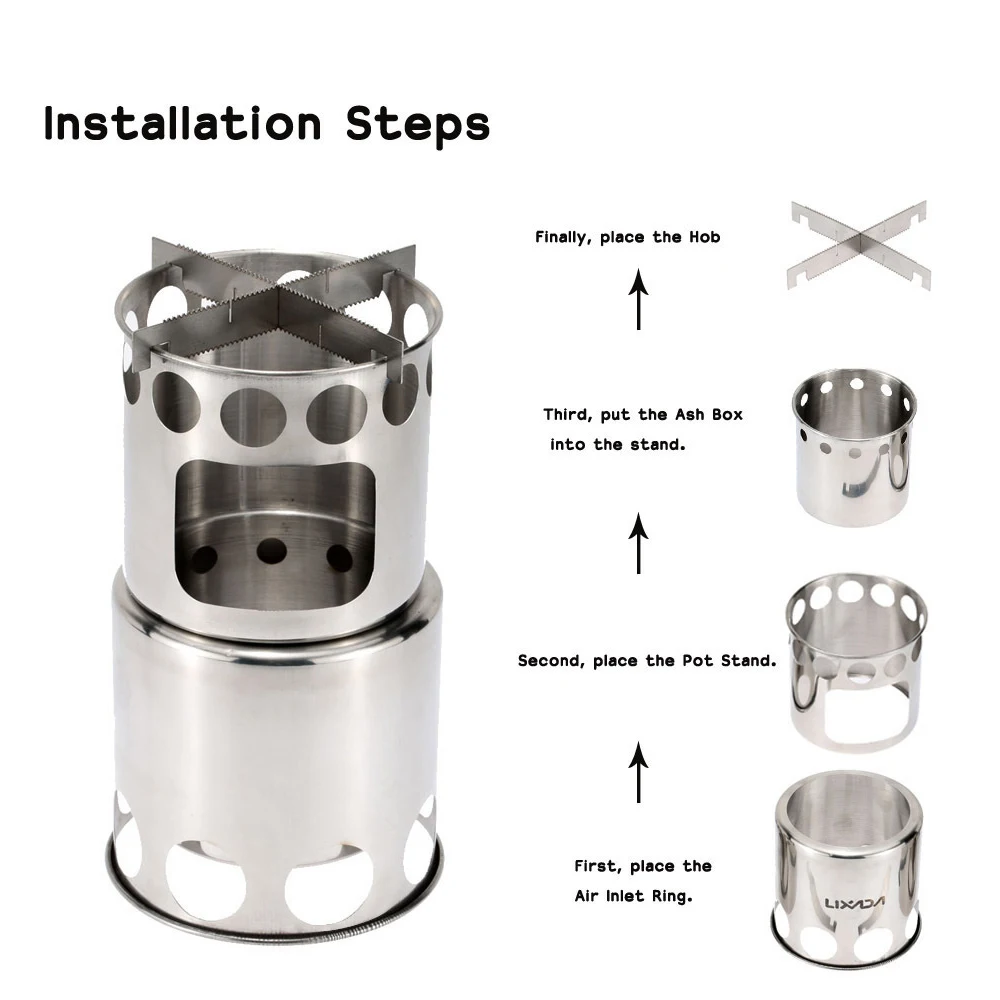 Installation Steps

Finally, place the Hob

Third, put the Ash Box into the stand.

Second, place the Pot Stand.

First, place the Air Inlet Ring.

LIXADA