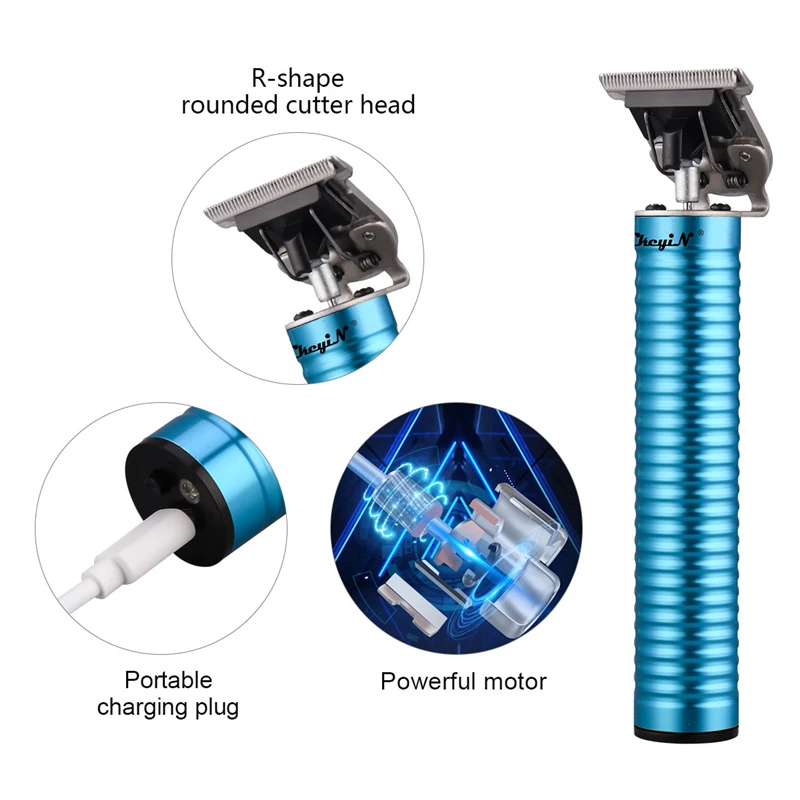 R-shape
rounded cutter head

CkeyiN®

CkeyiN®

Portable
charging plug

Powerful motor