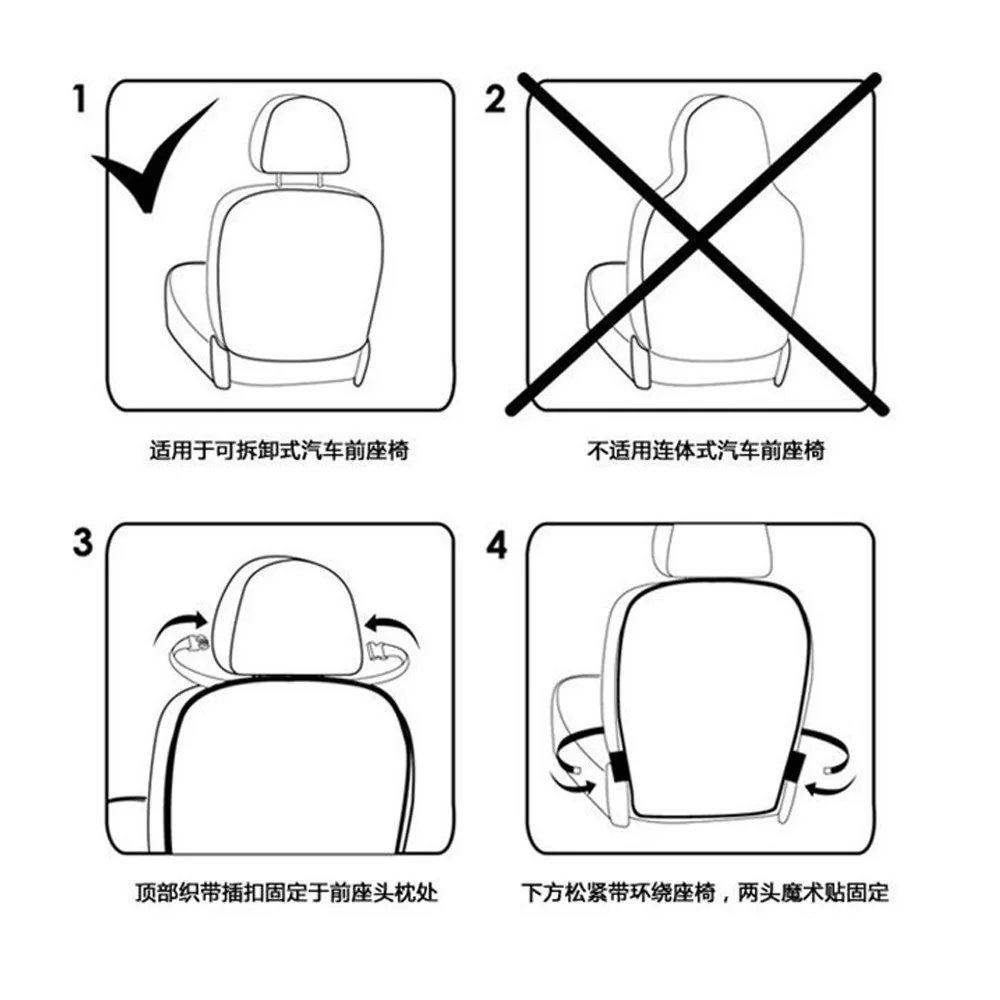 1

适用于可拆卸式汽车前座椅

2

不适用连体式汽车前座椅

3

顶部织带插扣固定于前座头枕处

4

下方松紧带环绕座椅，两头魔术贴固定