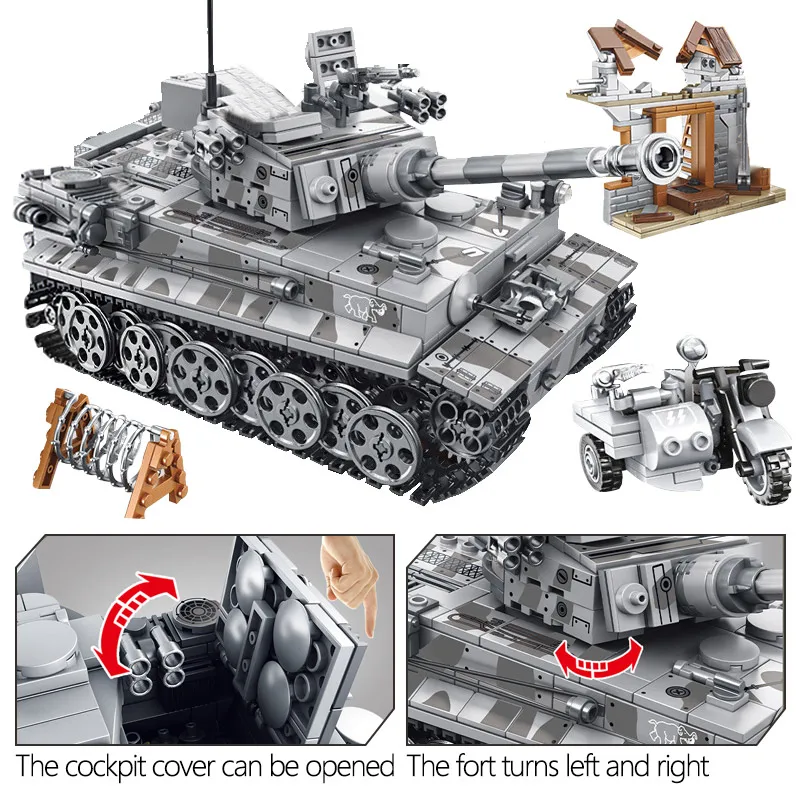 The cockpit cover can be opened

The fort turns left and right