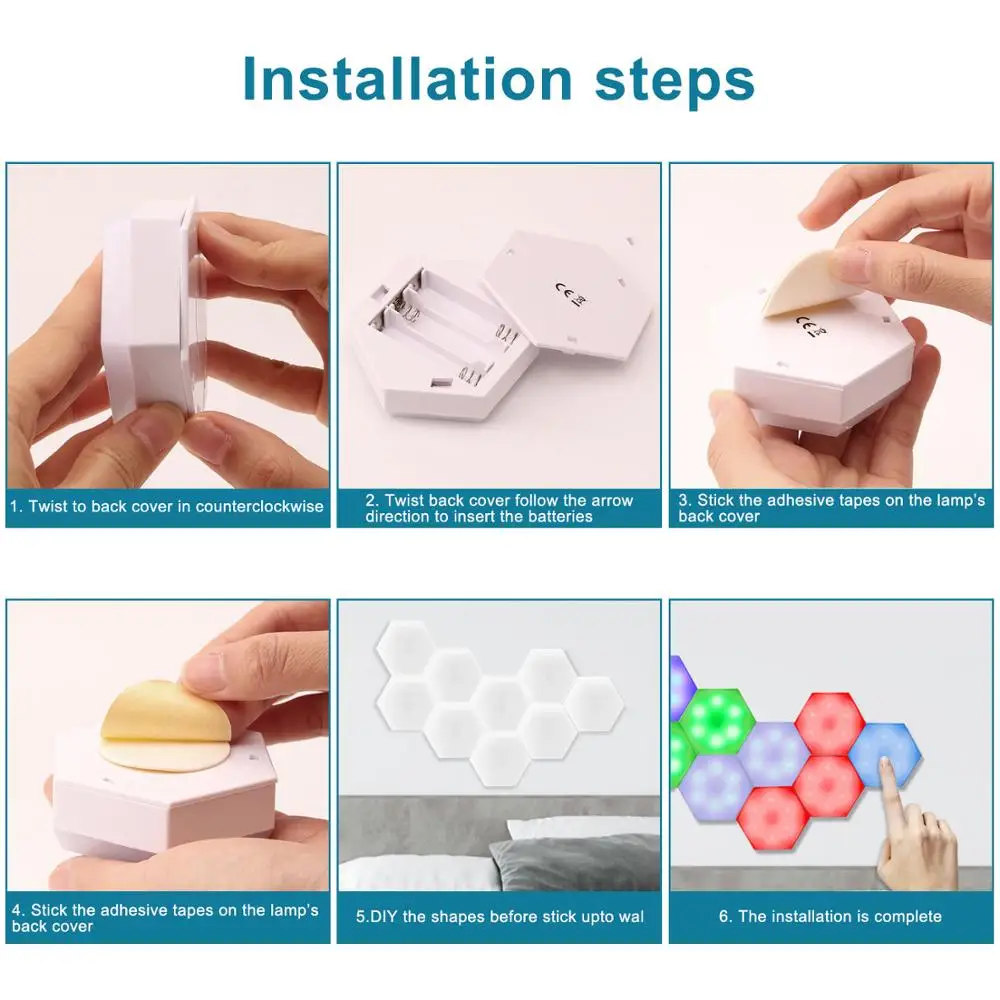 Installation steps

1. Twist to back cover in counterclockwise

2. Twist back cover follow the arrow direction to insert the batteries

3. Stick the adhesive tapes on the lamp's back cover

4. Stick the adhesive tapes on the lamp's back cover

5.DIY the shapes before stick upto wal

6. The installation is complete