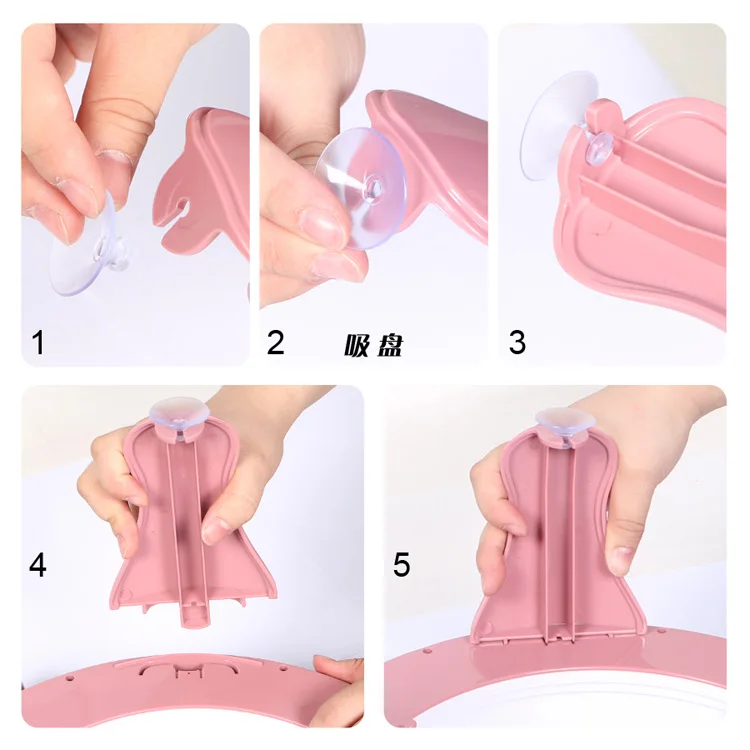 1

2 吸盘

3

4

5