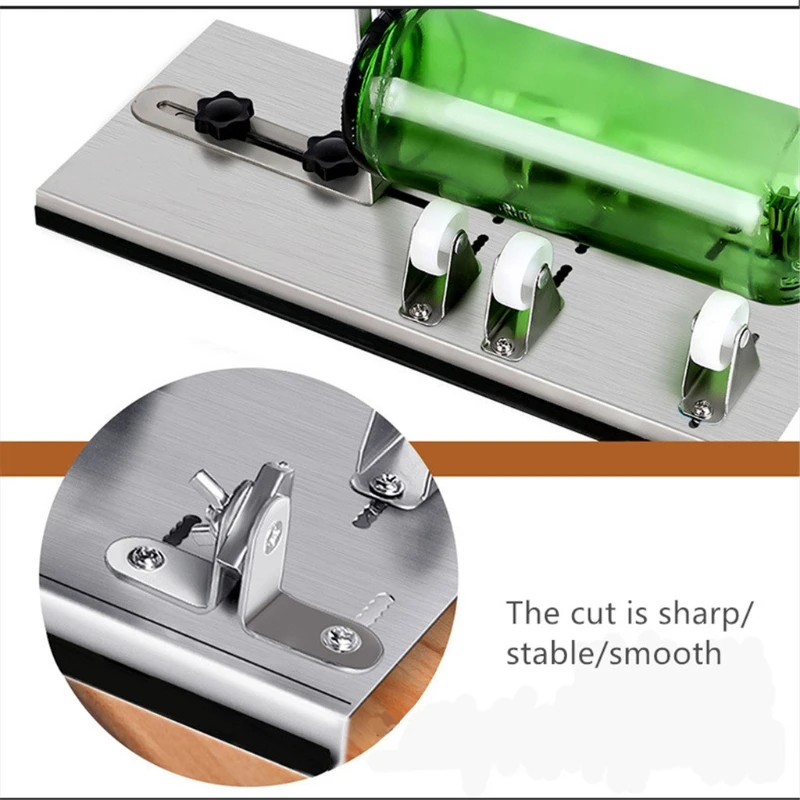 The cut is sharp/
stable/smooth