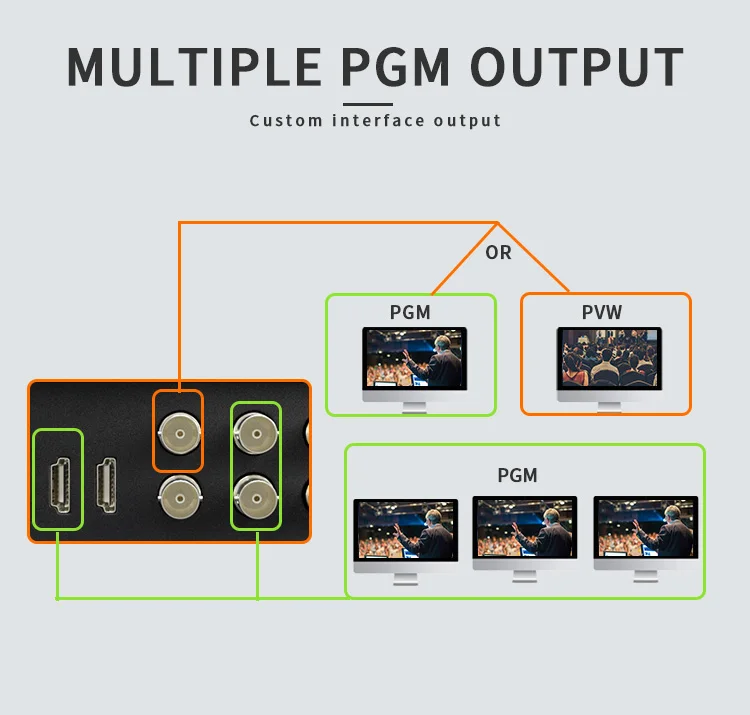 MULTIPLE PGM OUTPUT

Custom interface output

OR

PGM

PVW

PGM