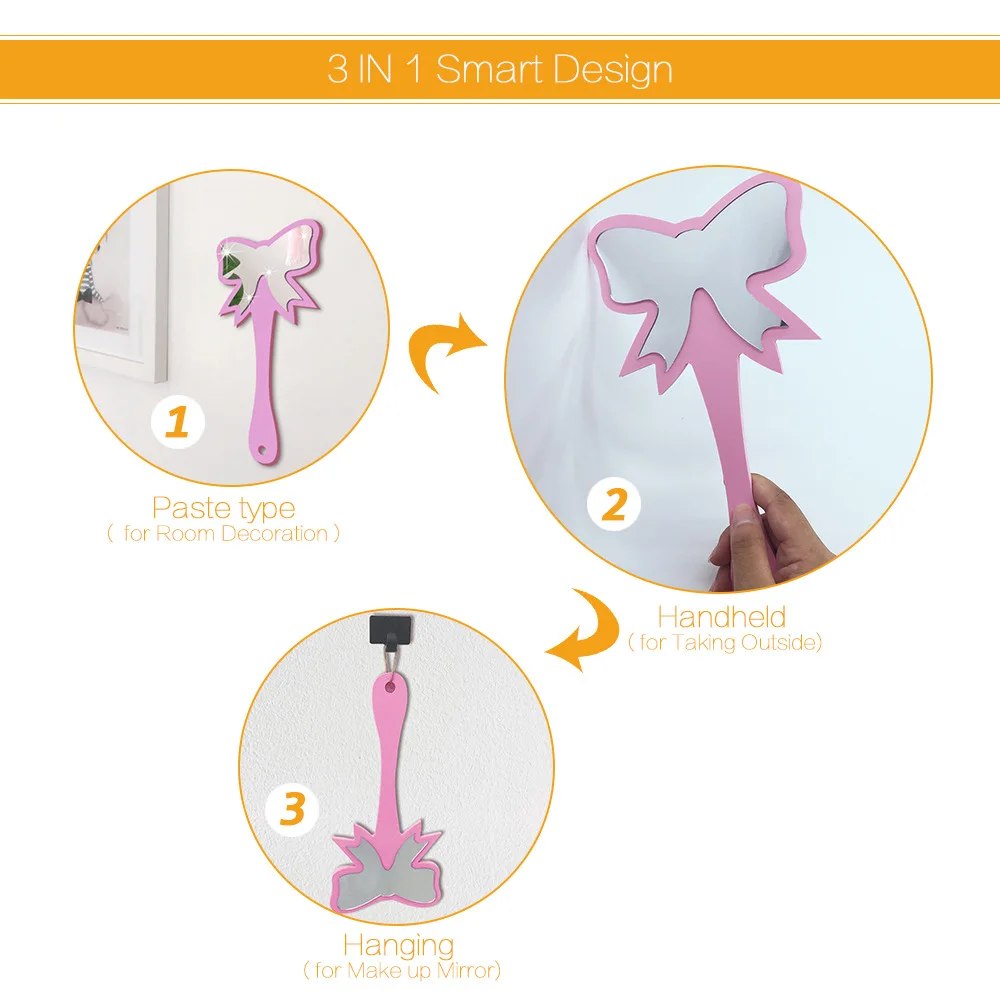 3 IN 1 Smart Design

1

Paste type
( for Room Decoration )

2

Handheld
( for Taking Outside)

3

Hanging
( for Make up Mirror)