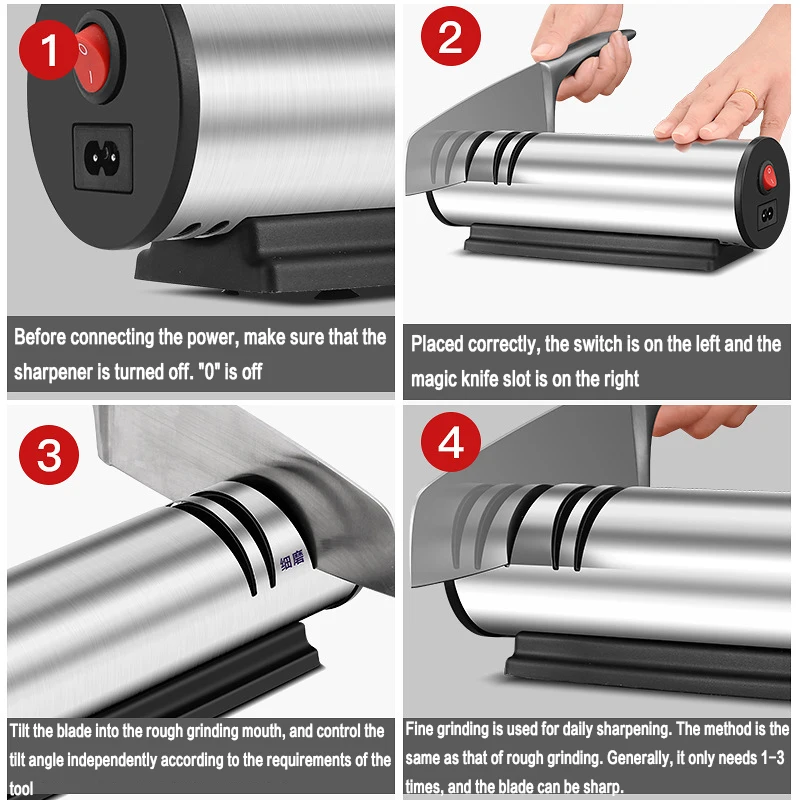 1

Before connecting the power, make sure that the sharpener is turned off. "0" is off

2

Placed correctly, the switch is on the left and the magic knife slot is on the right

3

细磨

Tilt the blade into the rough grinding mouth, and control the tilt angle independently according to the requirements of the tool

4

Fine grinding is used for daily sharpening. The method is the same as that of rough grinding. Generally, it only needs 1-3 times, and the blade can be sharp.