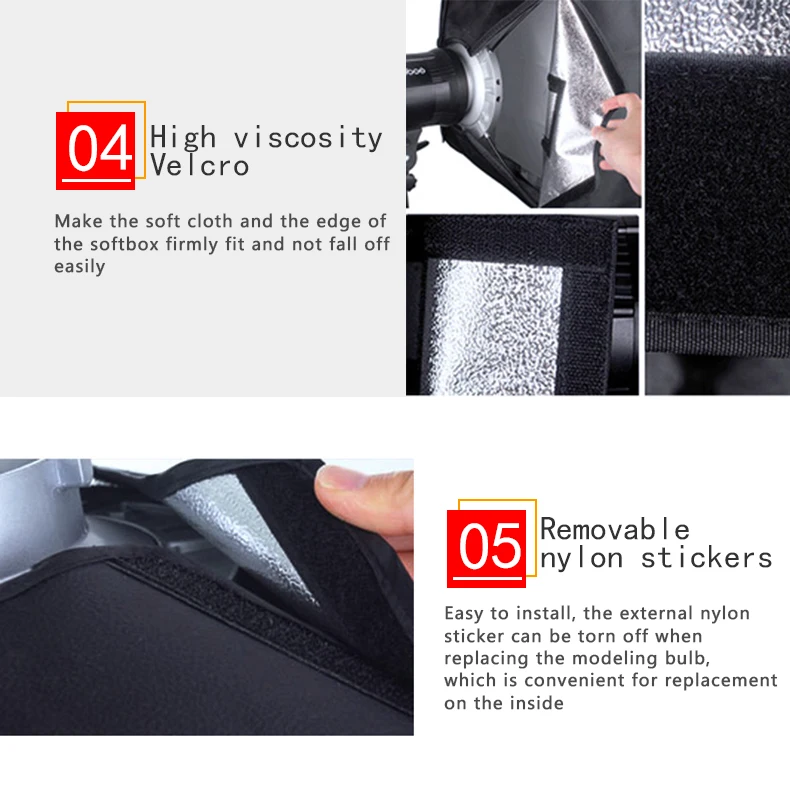 04 High viscosity Velcro

Make the soft cloth and the edge of the softbox firmly fit and not fall off easily

05 Removable nylon stickers

Easy to install, the external nylon sticker can be torn off when replacing the modeling bulb, which is convenient for replacement on the inside