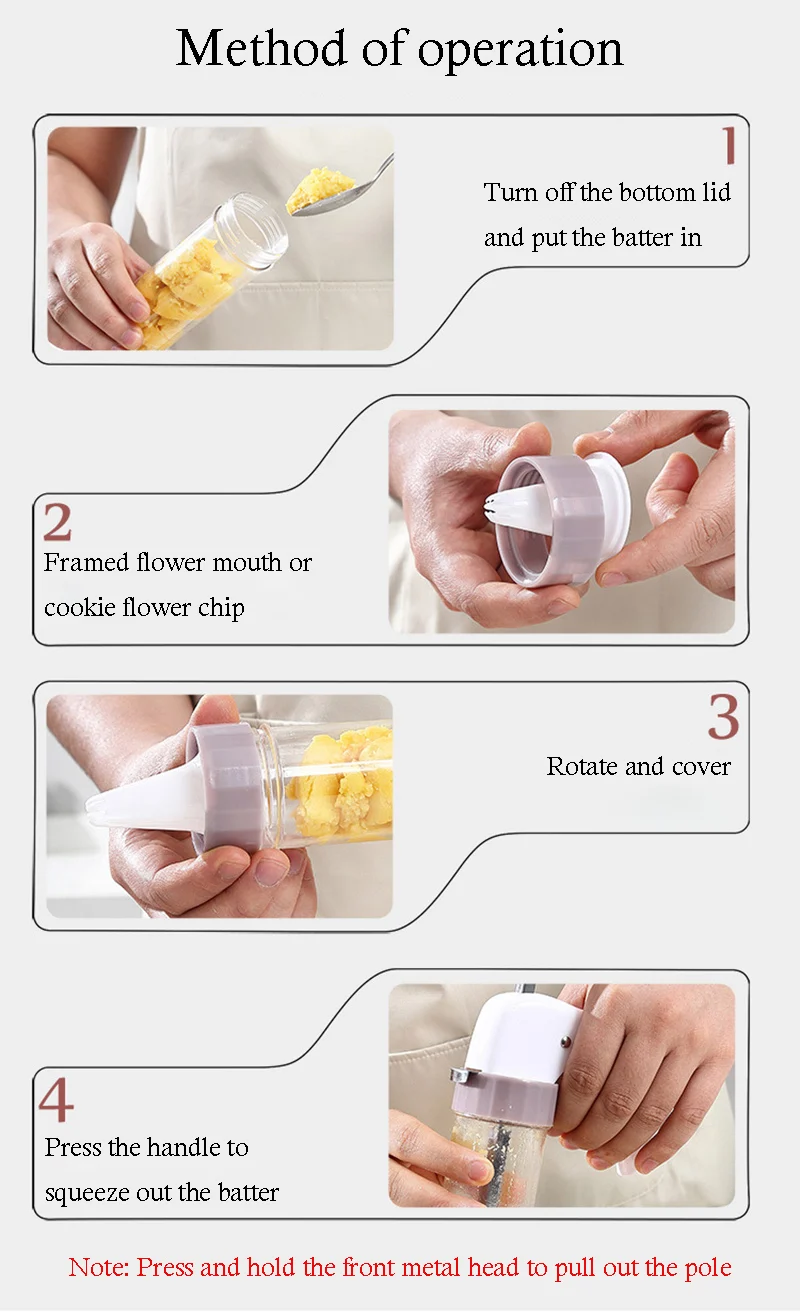 Method of operation

1
Turn off the bottom lid and put the batter in

2
Framed flower mouth or cookie flower chip

3
Rotate and cover

4
Press the handle to squeeze out the batter

Note: Press and hold the front metal head to pull out the pole