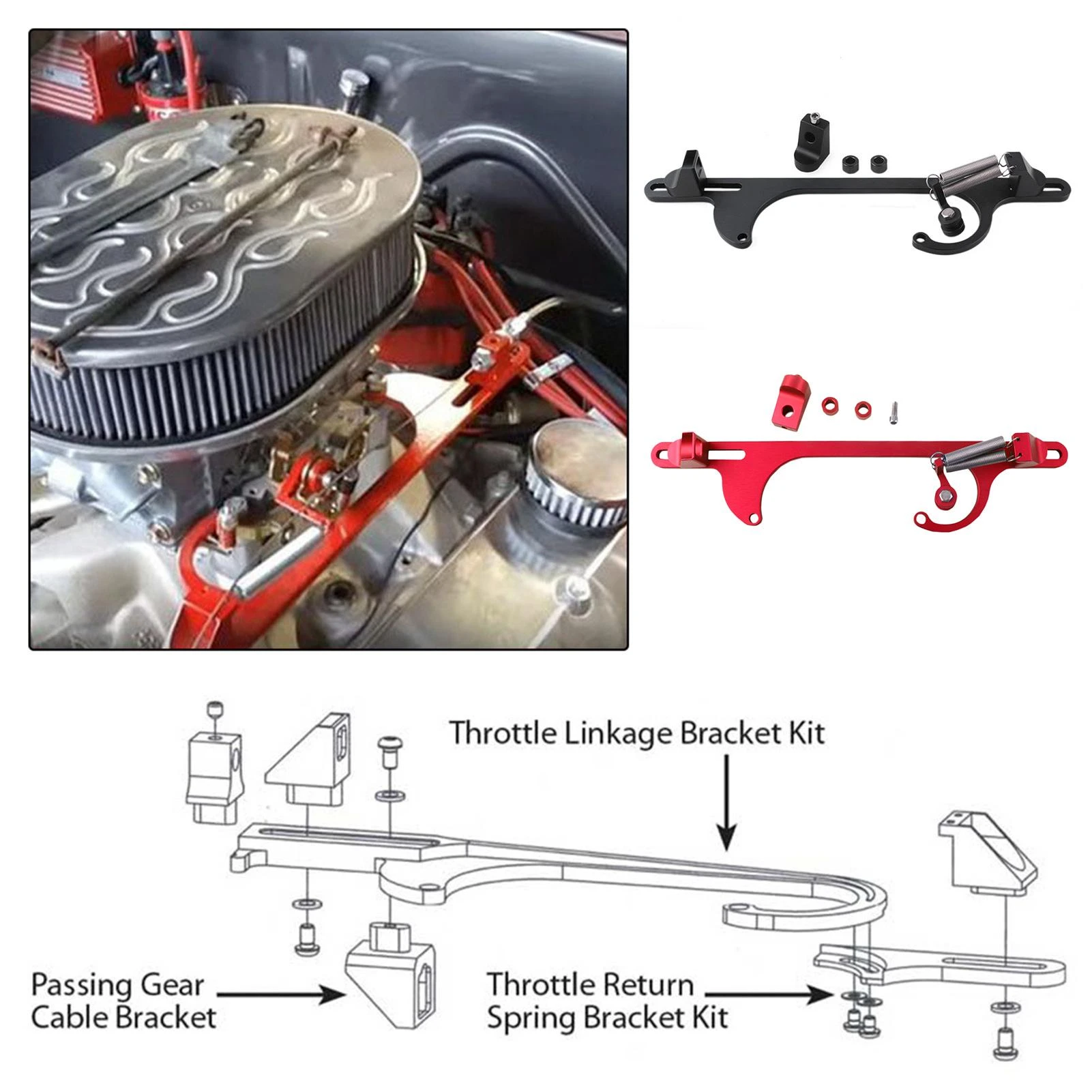 Throttle Linkage Bracket Kit

Passing Gear Cable Bracket

Throttle Return Spring Bracket Kit