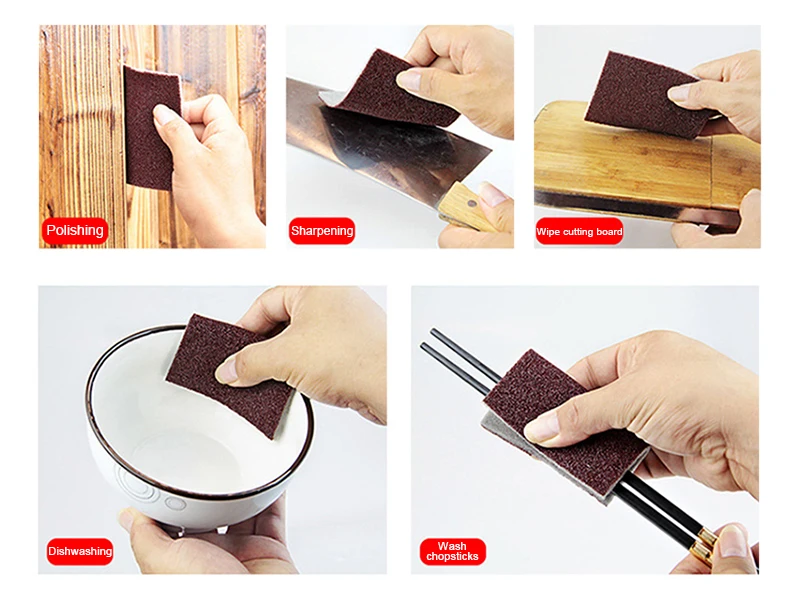 Polishing

Sharpening

Wipe cutting board

Dishwashing

Wash chopsticks