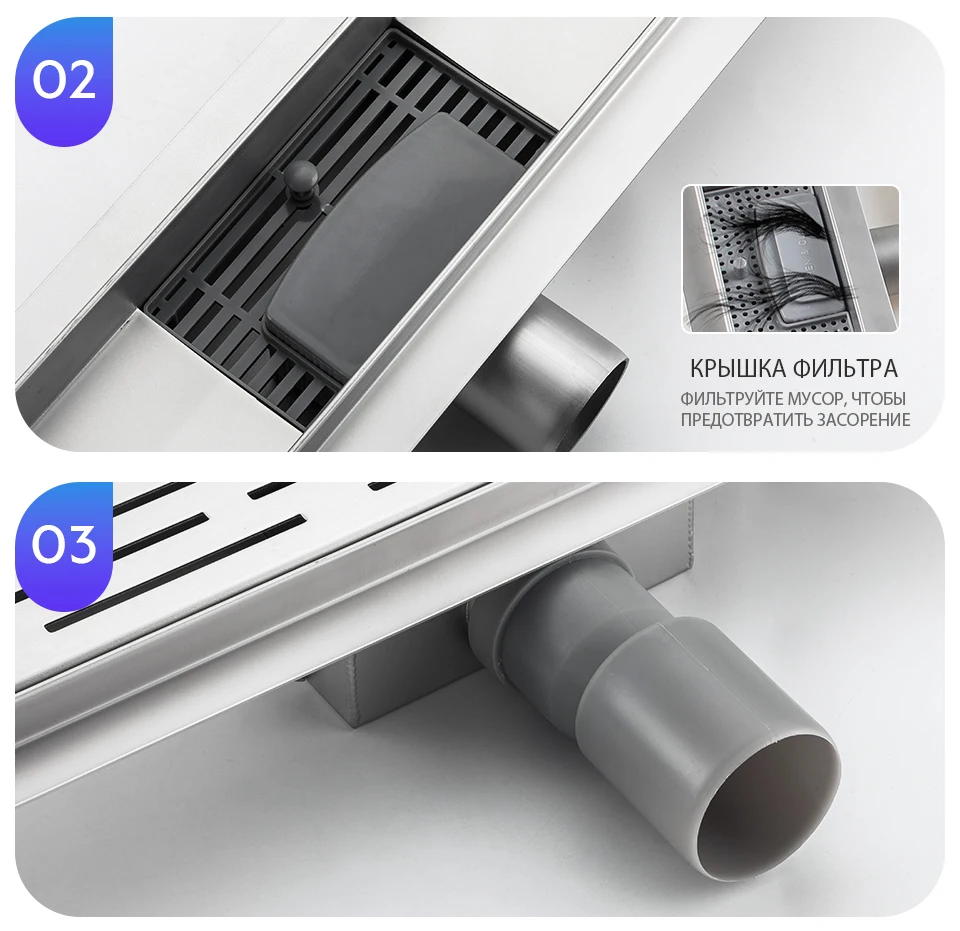 02

КРЫШКА ФИЛЬТРА

ФИЛЬТРУЙТЕ МУСОР, ЧТОБЫ ПРЕДОТВРАТИТЬ ЗАСОРЕНИЕ

03