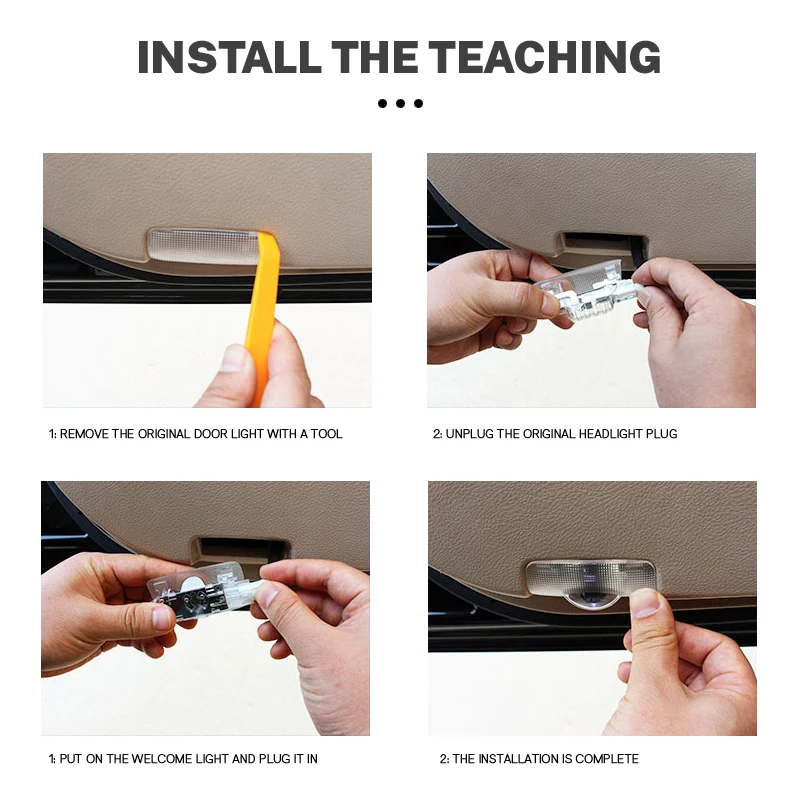 INSTALL THE TEACHING

1: REMOVE THE ORIGINAL DOOR LIGHT WITH A TOOL

2: UNPLUG THE ORIGINAL HEADLIGHT PLUG

1: PUT ON THE WELCOME LIGHT AND PLUG IT IN

2: THE INSTALLATION IS COMPLETE