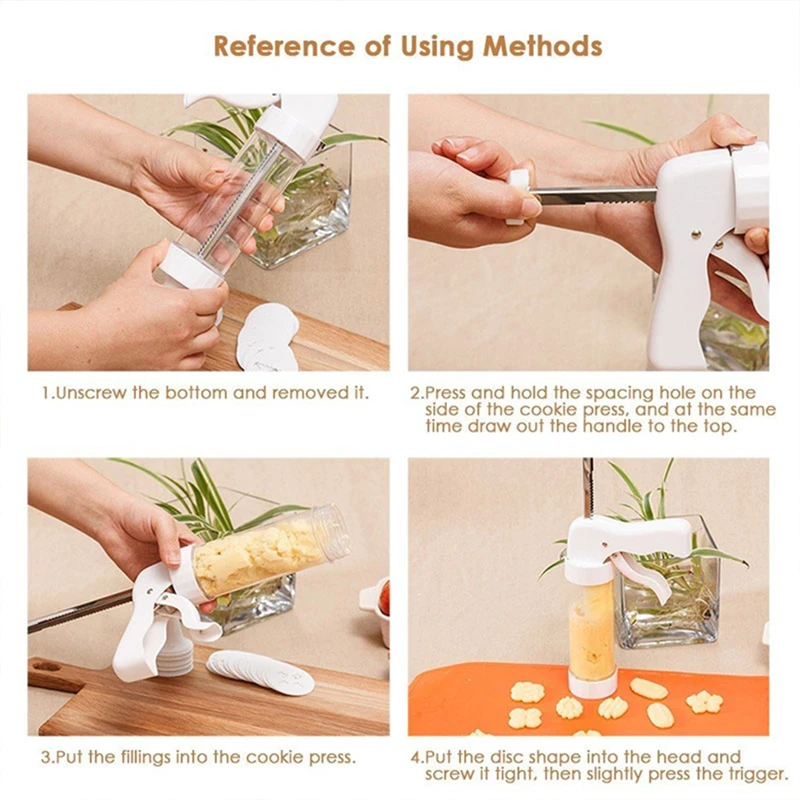 Reference of Using Methods

1.Unscrew the bottom and removed it.

2.Press and hold the spacing hole on the side of the cookie press, and at the same time draw out the handle to the top.

3.Put the fillings into the cookie press.

4.Put the disc shape into the head and screw it tight, then slightly press the trigger.