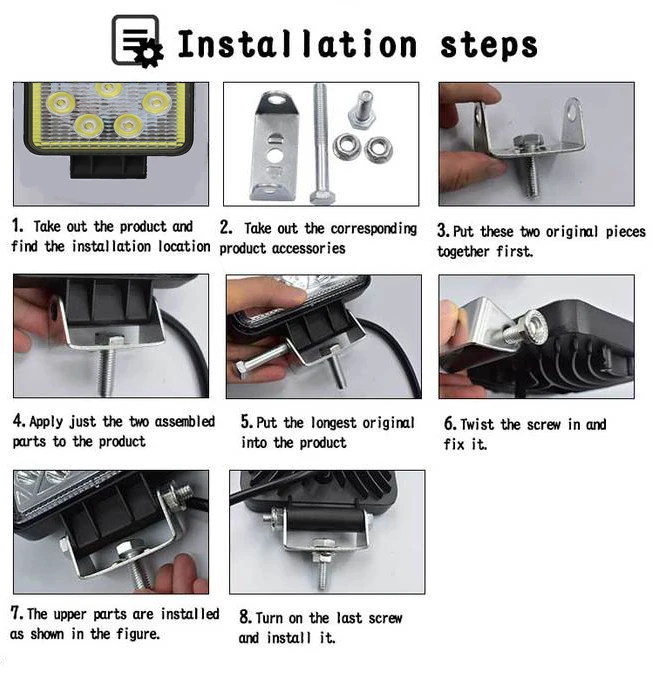 Installation steps

1. Take out the product and find the installation location

2. Take out the corresponding product accessories

3. Put these two original pieces together first.

4. Apply just the two assembled parts to the product

5. Put the longest original into the product

6. Twist the screw in and fix it.

7. The upper parts are installed as shown in the figure.

8. Turn on the last screw and install it.