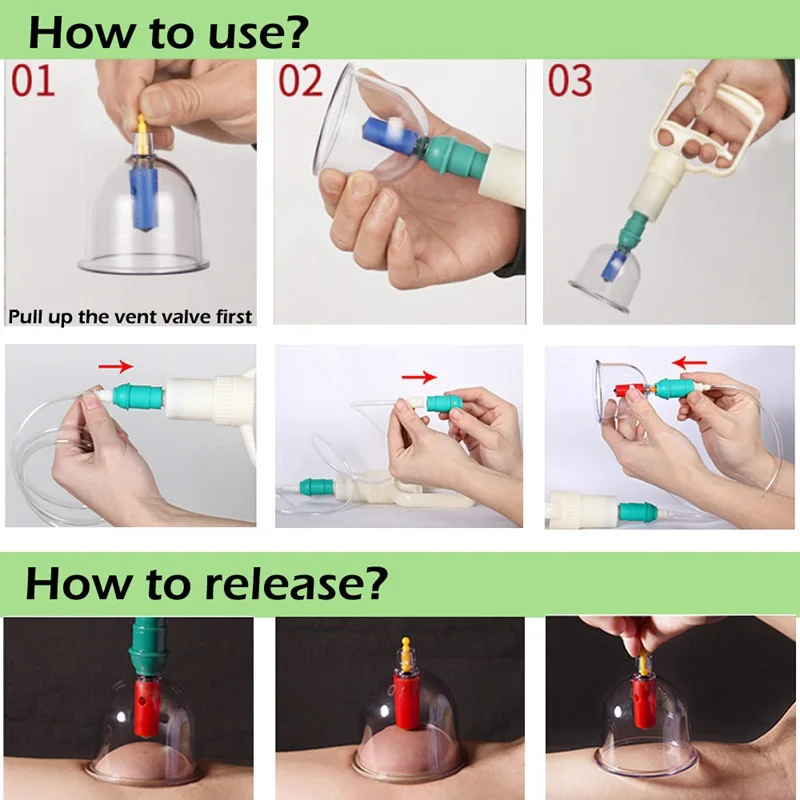 How to use?

01

Pull up the vent valve first

02

03

How to release?