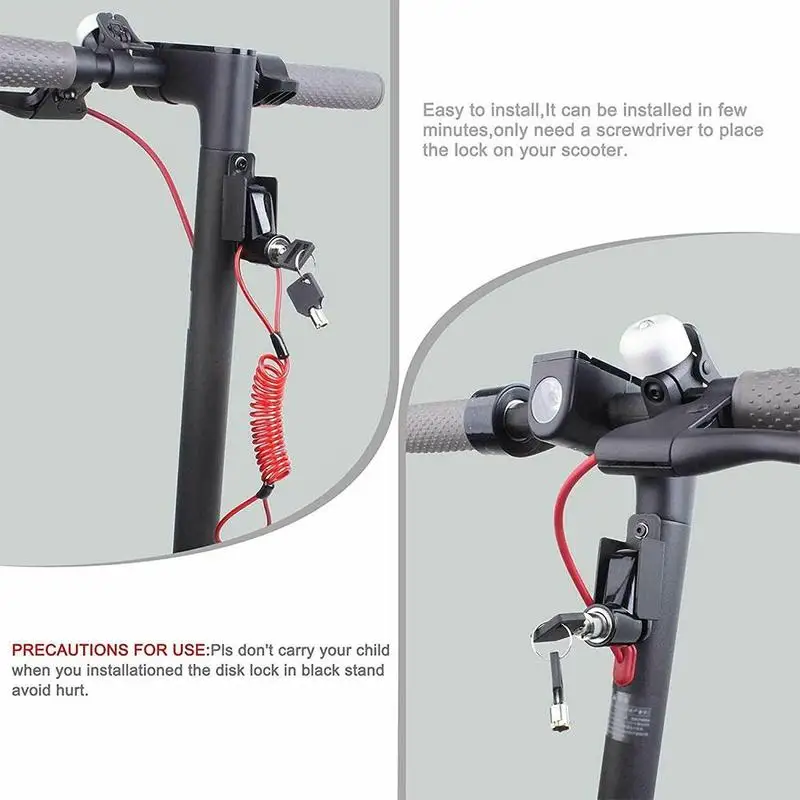 Easy to install,It can be installed in few minutes,only need a screwdriver to place the lock on your scooter.

PRECAUTIONS FOR USE:Pls don't carry your child when you installationed the disk lock in black stand avoid hurt.