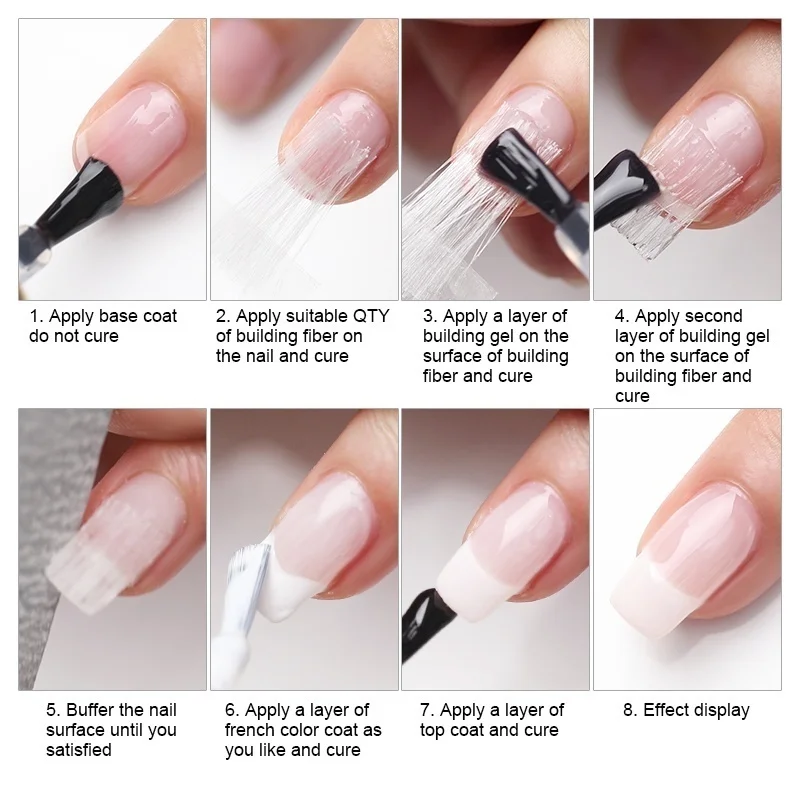 1. Apply base coat do not cure

2. Apply suitable QTY of building fiber on the nail and cure

3. Apply a layer of building gel on the surface of building fiber and cure

4. Apply second layer of building gel on the surface of building fiber and cure

5. Buffer the nail surface until you satisfied

6. Apply a layer of french color coat as you like and cure

7. Apply a layer of top coat and cure

8. Effect display