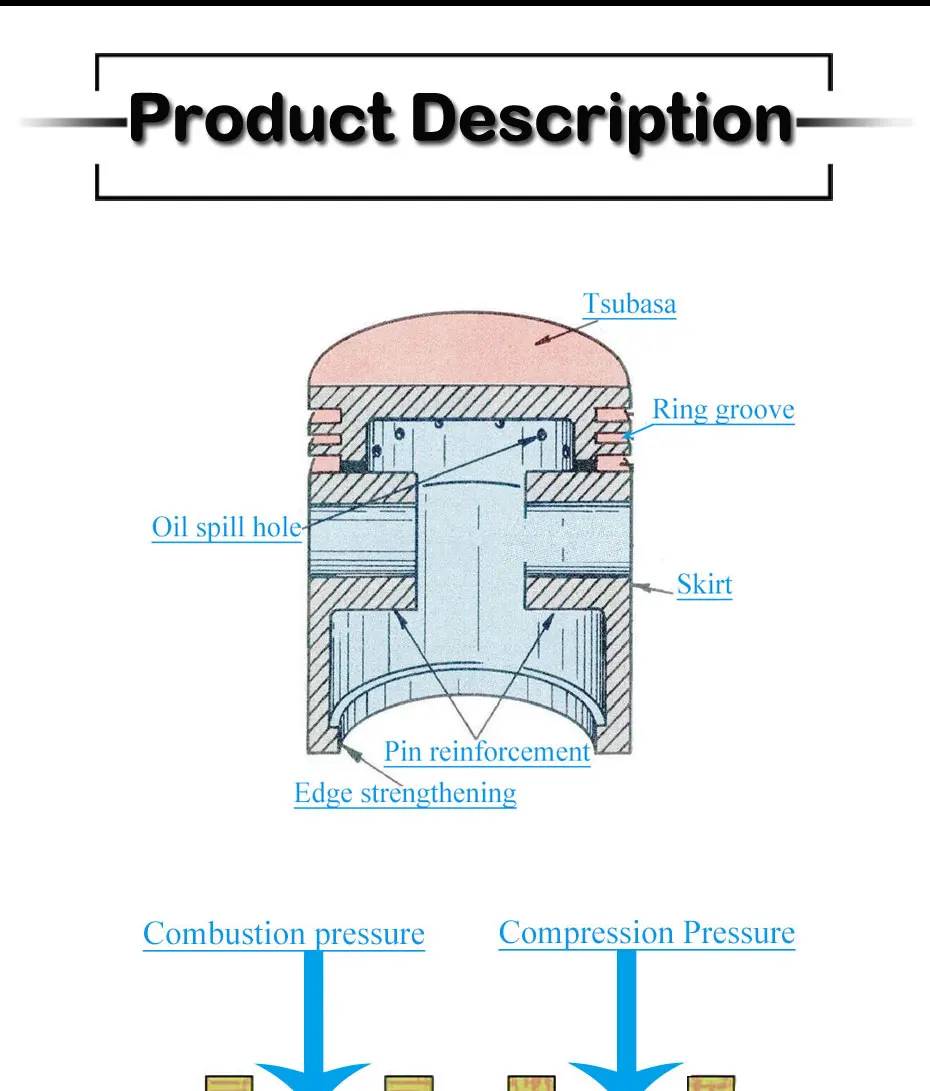 Product Description

Tsubasa

Ring groove

Oil spill hole

Skirt

Pin reinforcement

Edge strengthening

Combustion pressure

Compression Pressure