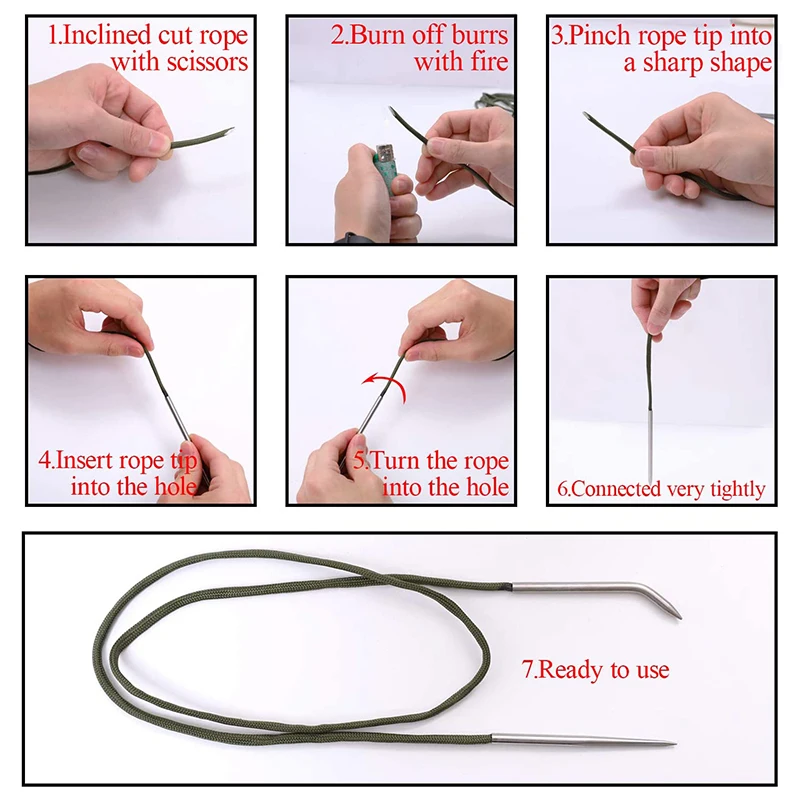 1.Inclined cut rope with scissors

2.Burn off burrs with fire

3.Pinch rope tip into a sharp shape

4.Insert rope tip into the hole

5.Turn the rope into the hole

6.Connected very tightly

7.Ready to use