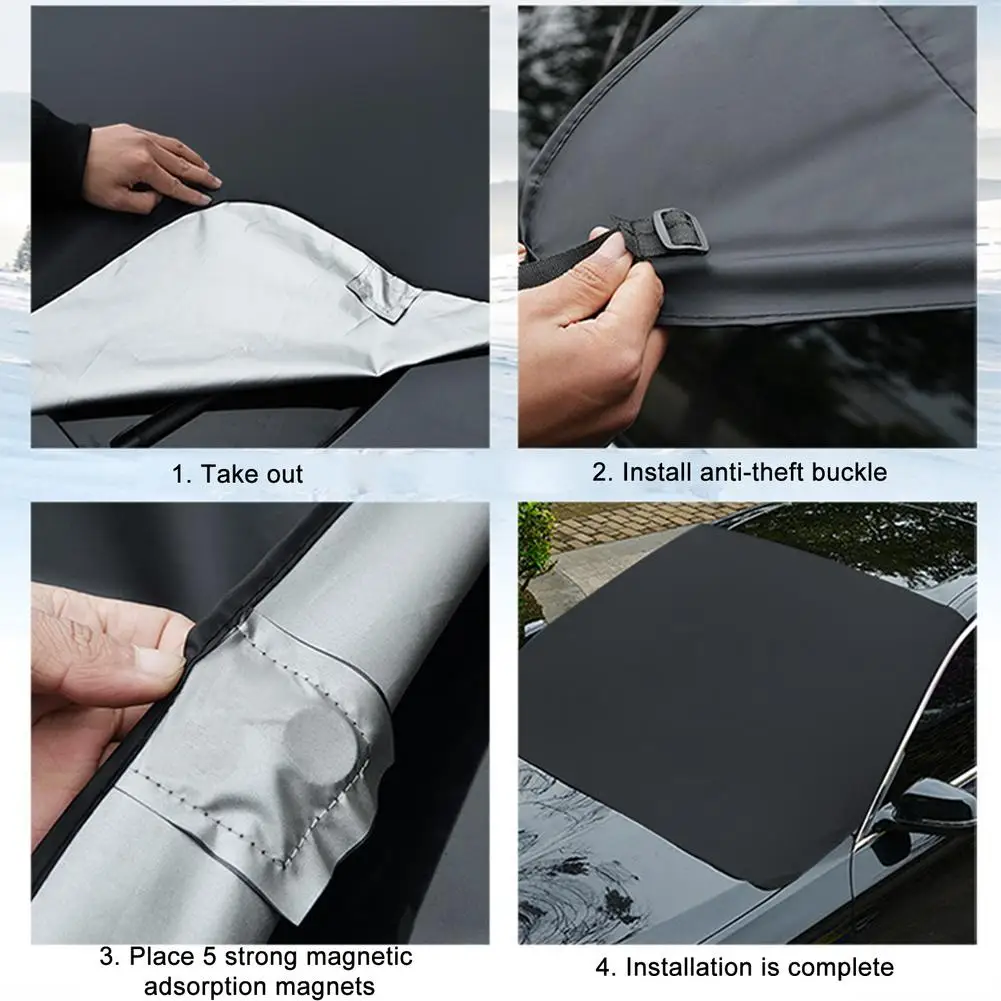 1. Take out

2. Install anti-theft buckle

3. Place 5 strong magnetic adsorption magnets

4. Installation is complete