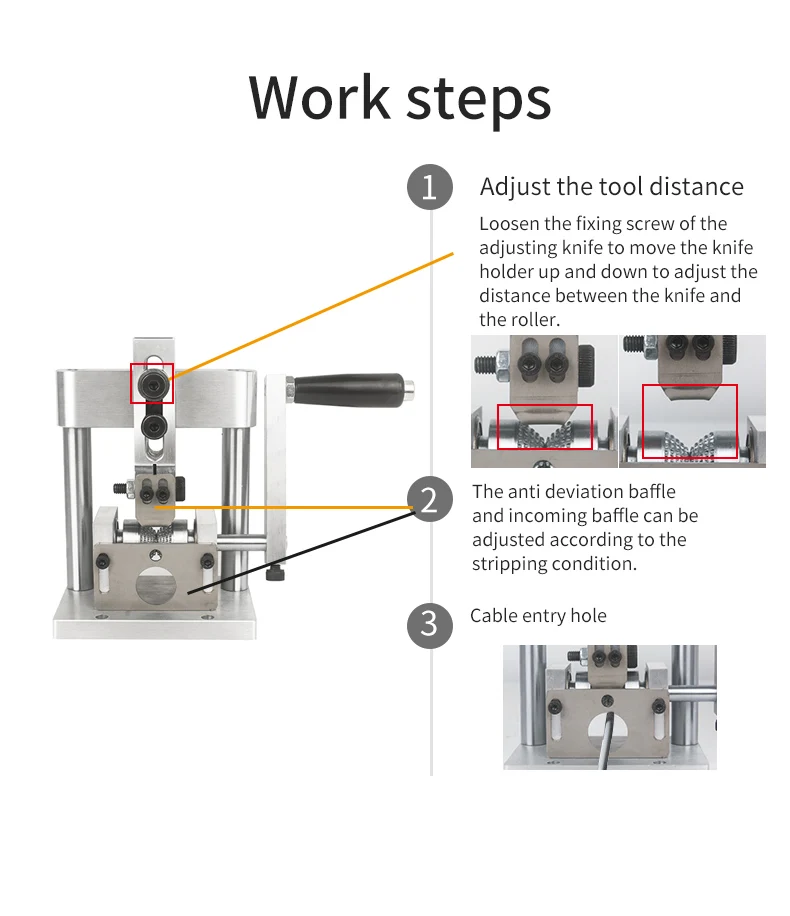 Work steps

1

Adjust the tool distance

Loosen the fixing screw of the adjusting knife to move the knife holder up and down to adjust the distance between the knife and the roller.

2

The anti deviation baffle and incoming baffle can be adjusted according to the stripping condition.

3

Cable entry hole