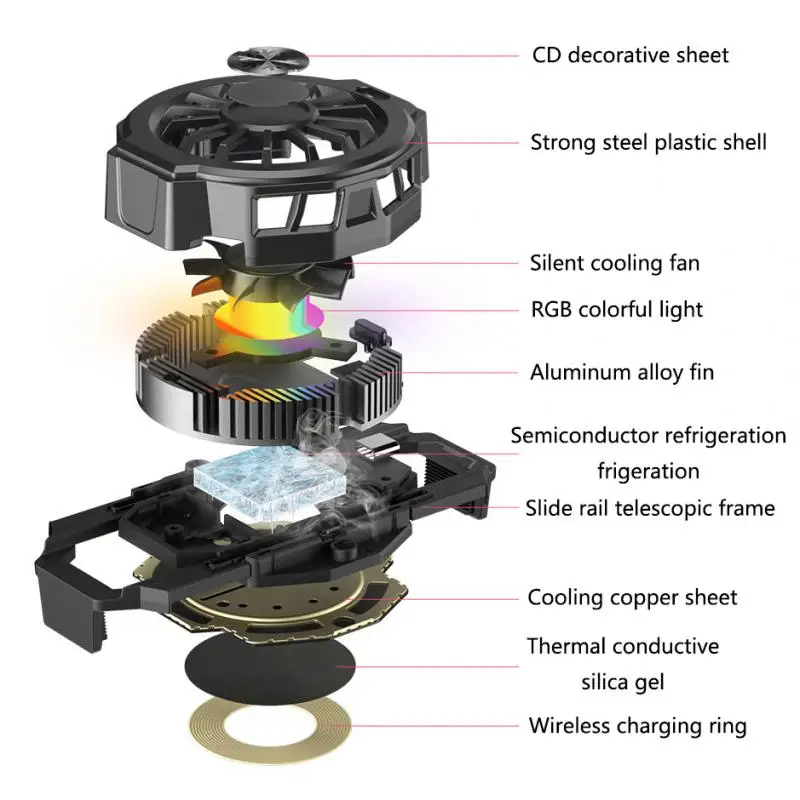 CD decorative sheet

Strong steel plastic shell

Silent cooling fan

RGB colorful light

Aluminum alloy fin

Semiconductor refrigeration frigeration

Slide rail telescopic frame

Cooling copper sheet

Thermal conductive silica gel

Wireless charging ring