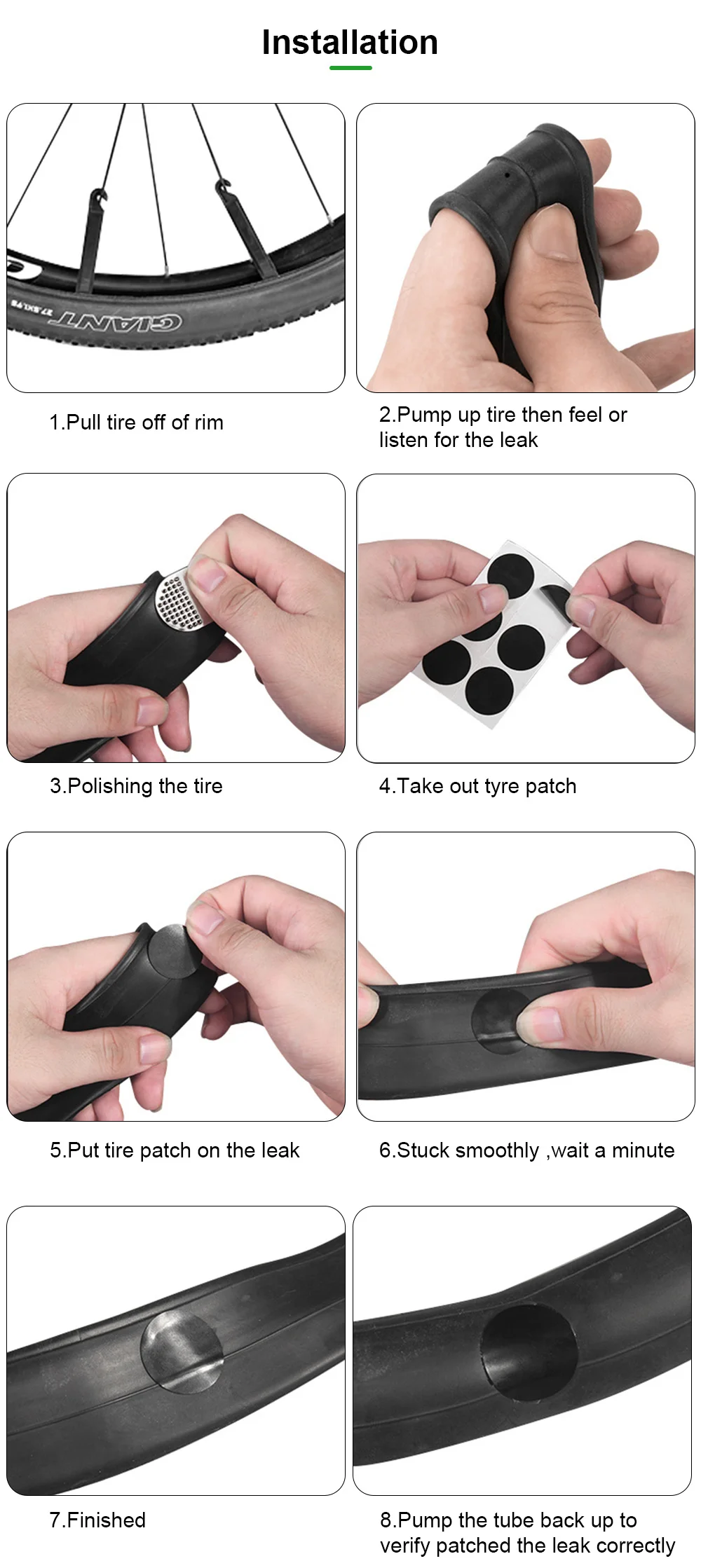 Installation

GIANT

1.Pull tire off of rim

2.Pump up tire then feel or listen for the leak

3.Polishing the tire

4.Take out tyre patch

5.Put tire patch on the leak

6.Stuck smoothly ,wait a minute

7.Finished

8.Pump the tube back up to verify patched the leak correctly