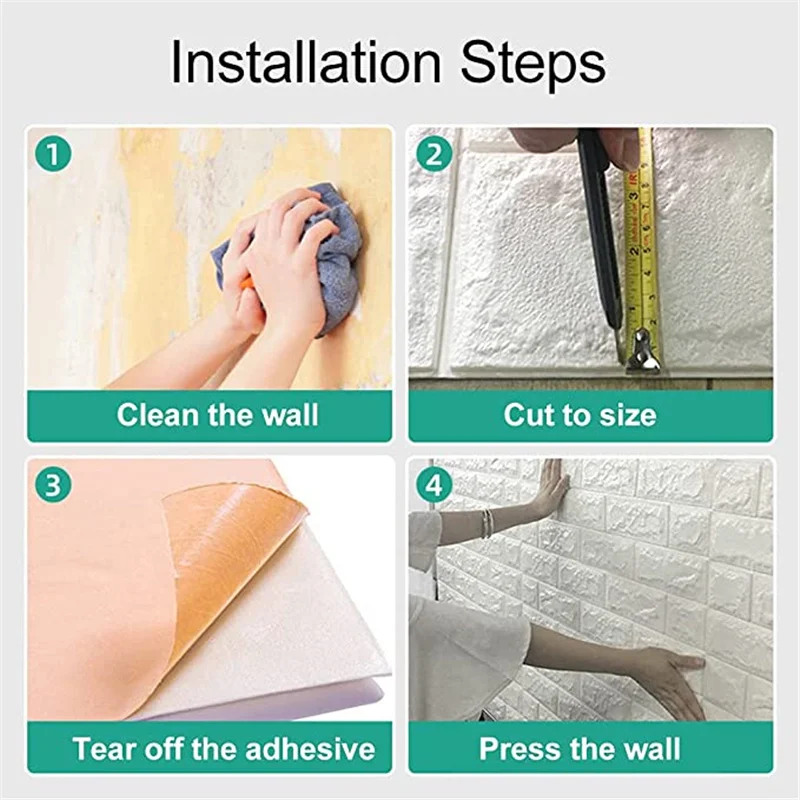 Installation Steps

1
Clean the wall

2
Cut to size

3
Tear off the adhesive

4
Press the wall