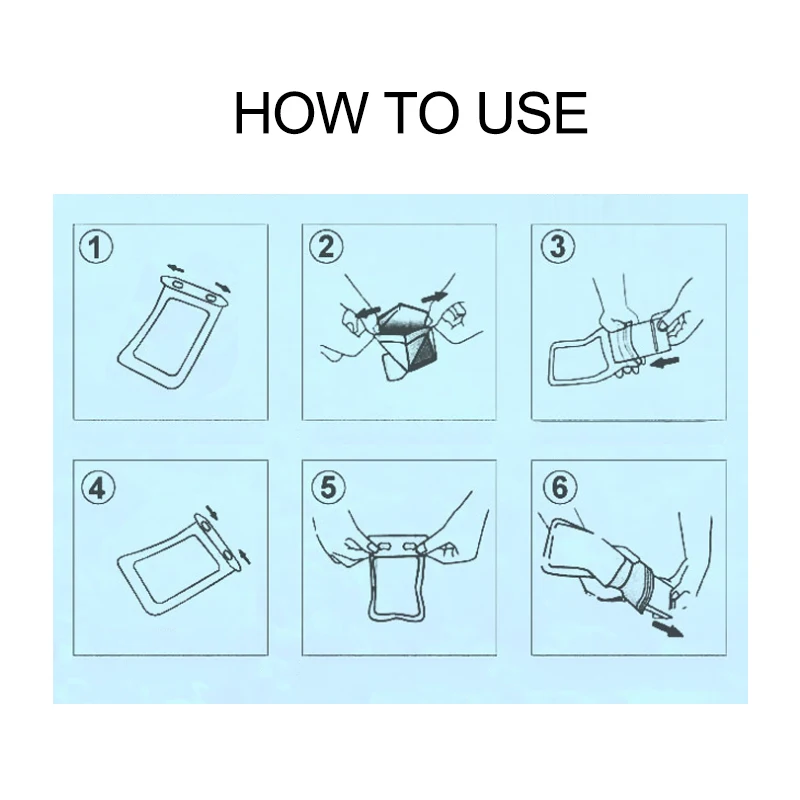 HOW TO USE

1

2

3

4

5

6