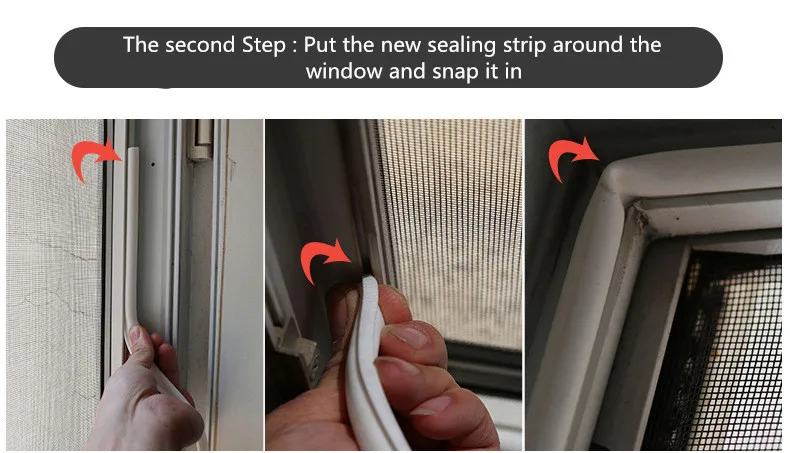 The second Step : Put the new sealing strip around the window and snap it in