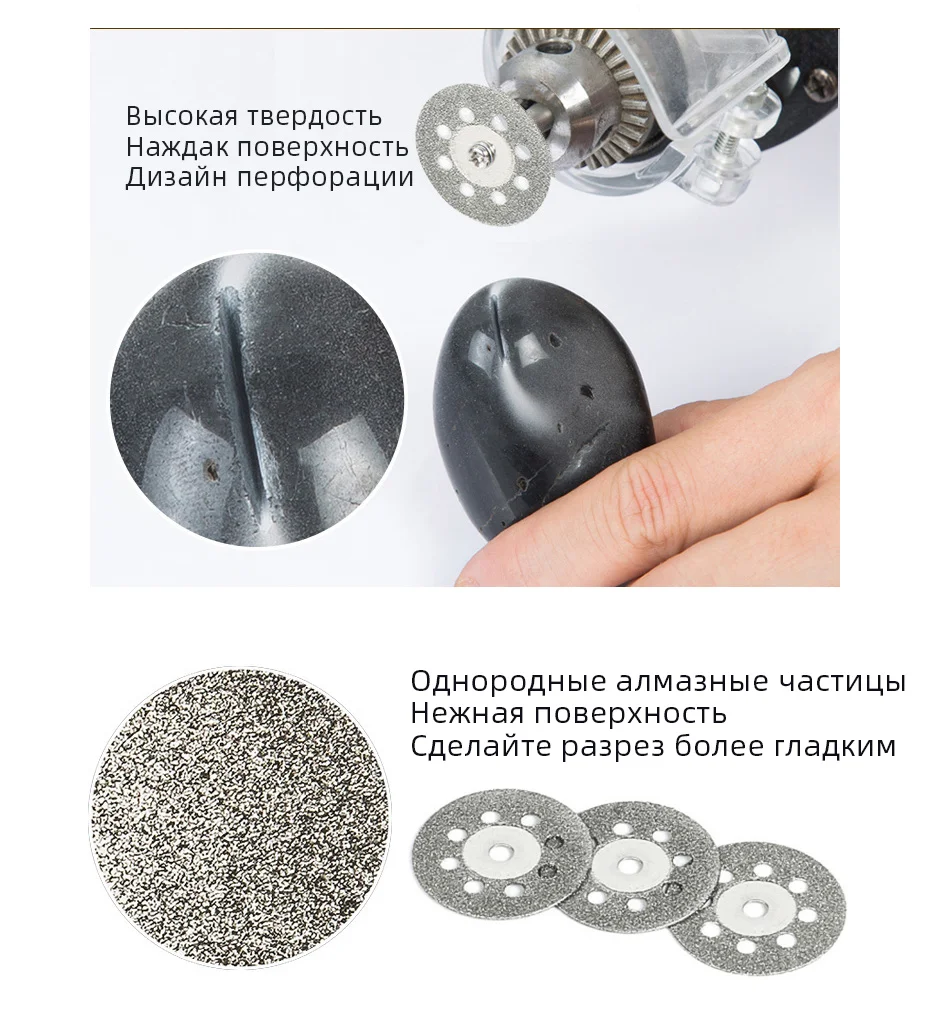 Высокая твердость
Наждак поверхность
Дизайн перфорации

Однородные алмазные частицы
Нежная поверхность
Сделайте разрез более гладким