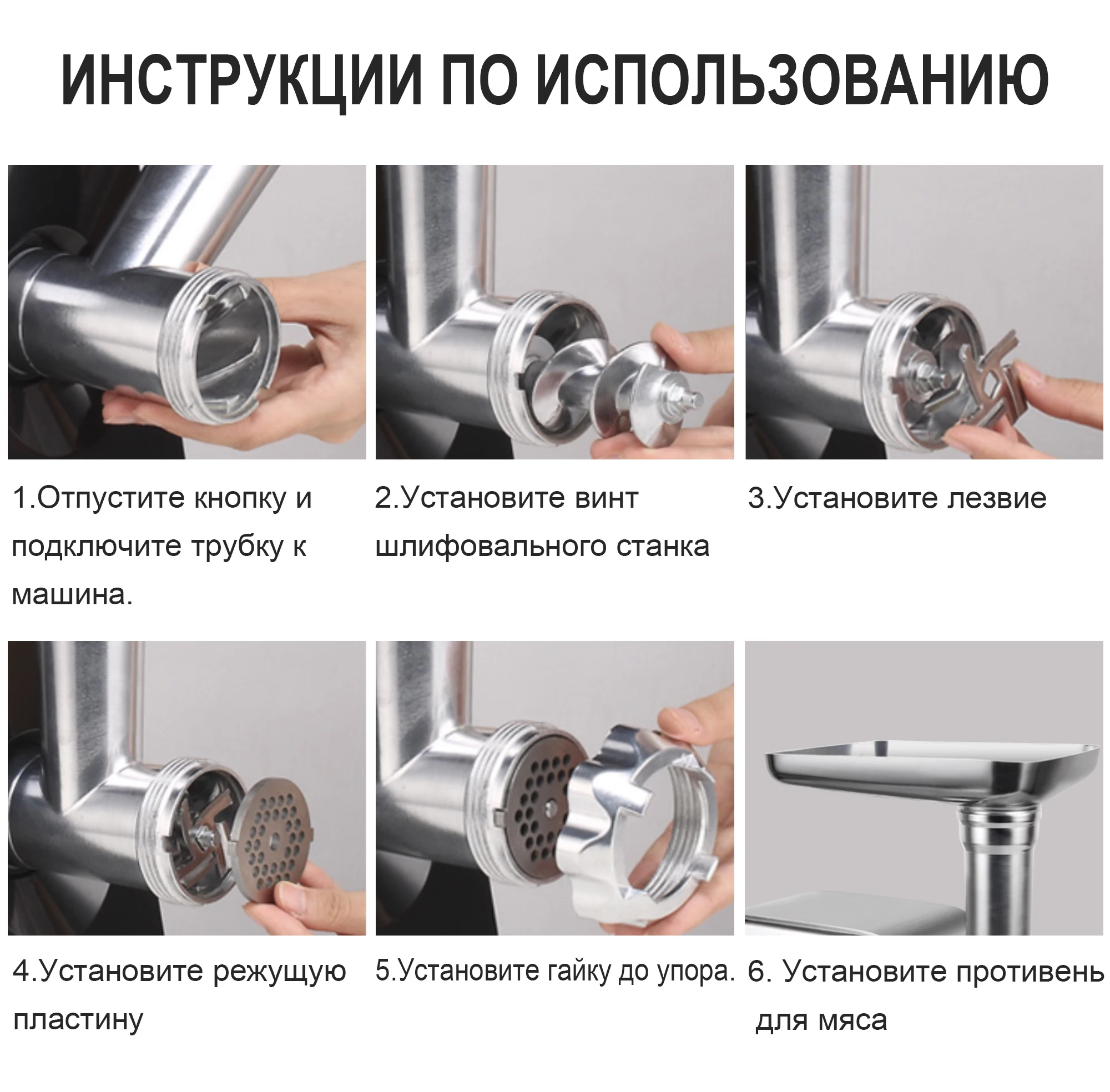 ИНСТРУКЦИИ ПО ИСПОЛЬЗОВАНИЮ

1.Отпустите кнопку и подключите трубку к машина.

2.Установите винт шлифовального станка

3.Установите лезвие

4.Установите режущую пластину

5.Установите гайку до упора.

6. Установите противень для мяса