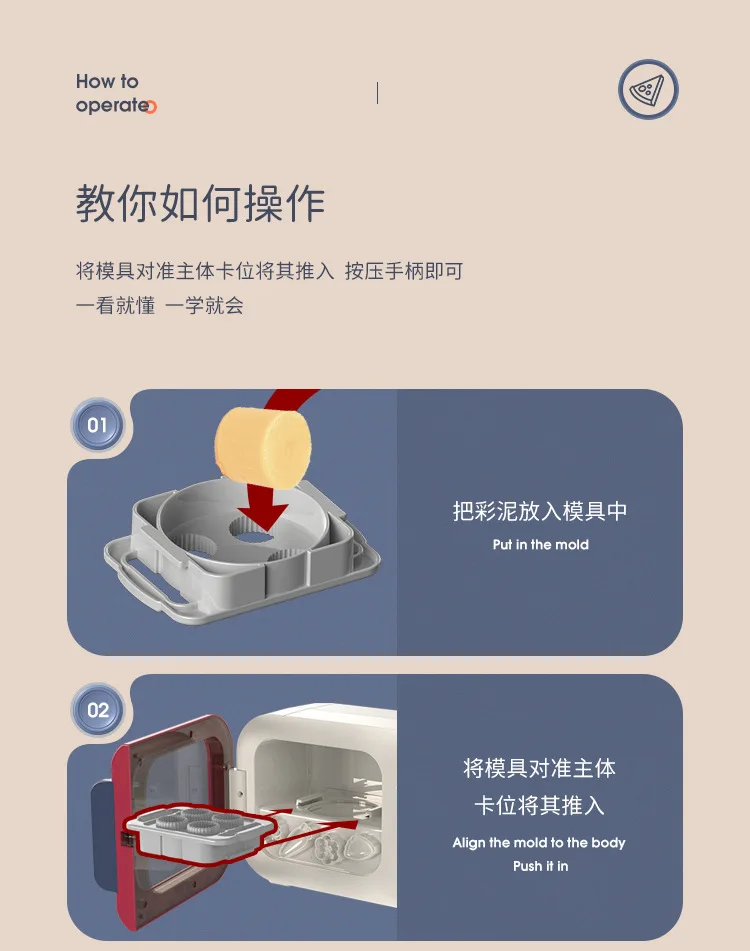 How to operate

教你如何操作

将模具对准主体卡位将其推入 按压手柄即可
一看就懂 一学就会

01

把彩泥放入模具中
Put in the mold

02

将模具对准主体
卡位将其推入
Align the mold to the body
Push it in