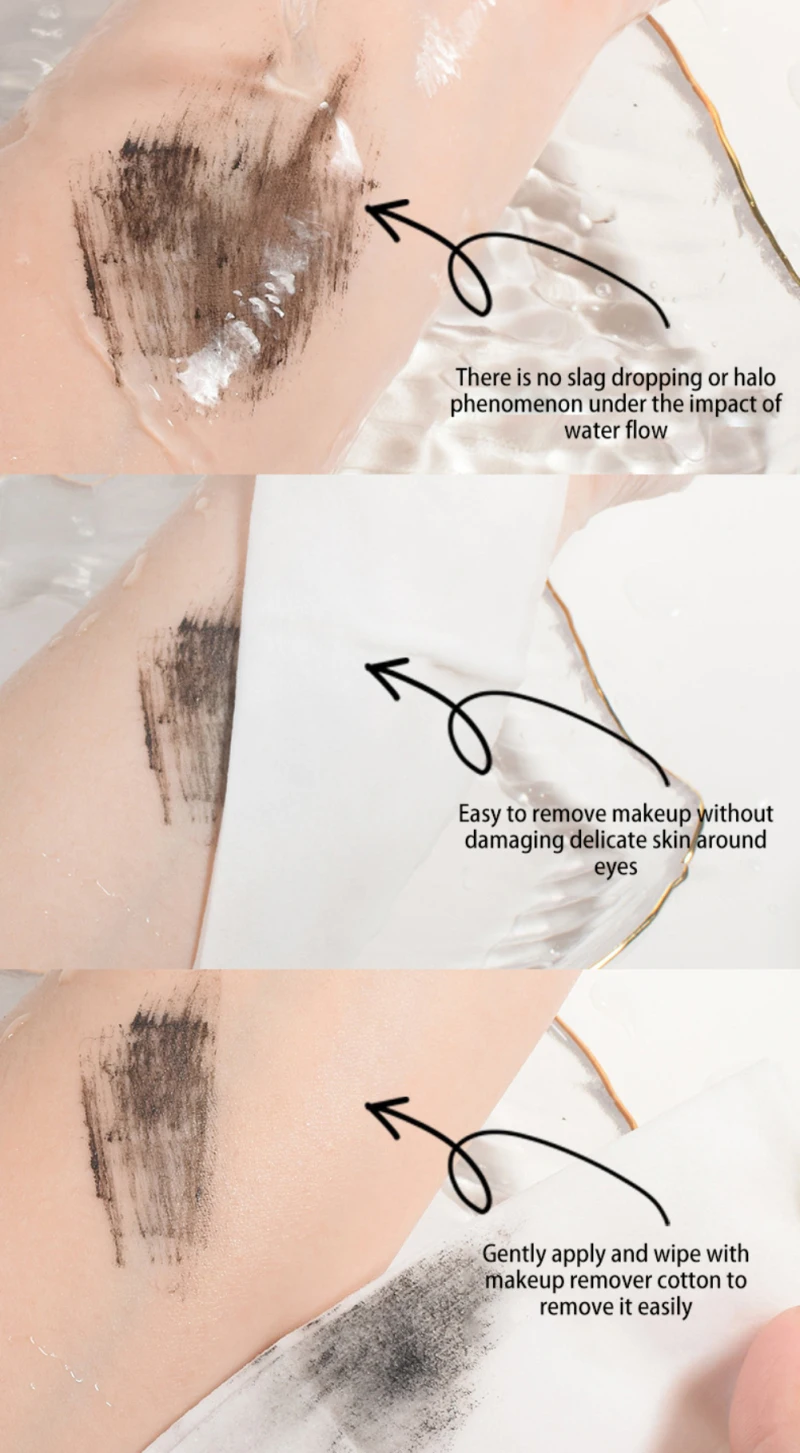 There is no slag dropping or halo phenomenon under the impact of water flow

Easy to remove makeup without damaging delicate skin around eyes

Gently apply and wipe with makeup remover cotton to remove it easily