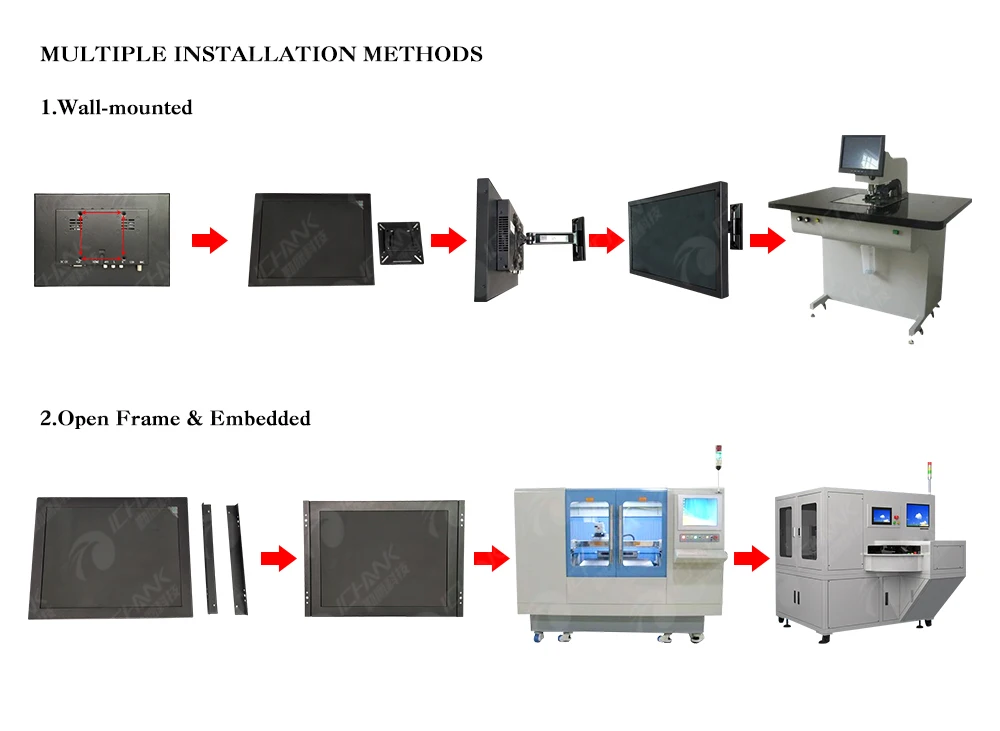 MULTIPLE INSTALLATION METHODS

1.Wall-mounted

2.Open Frame & Embedded