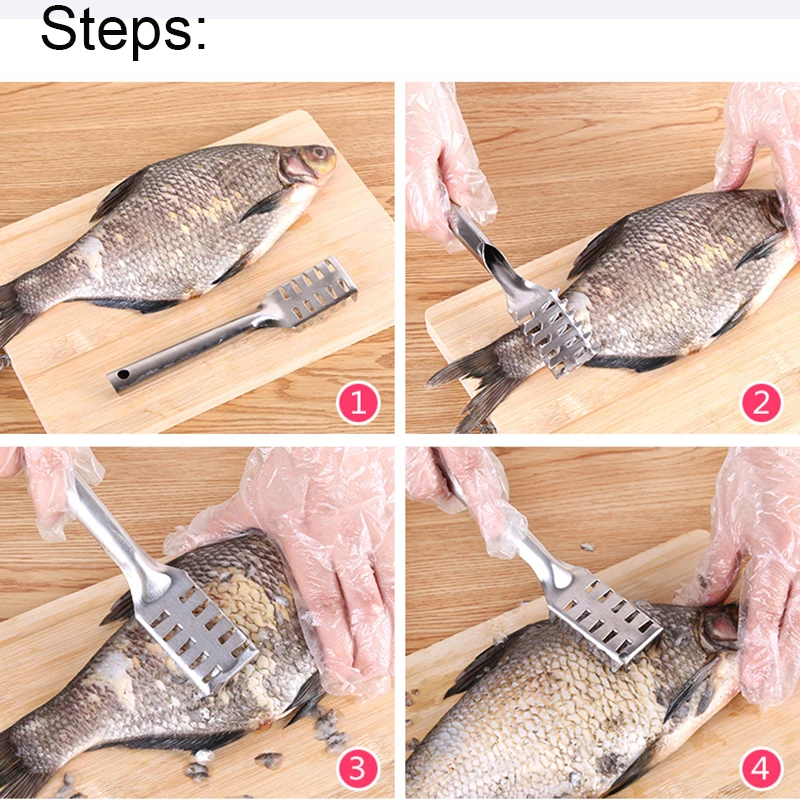 Steps:

1

2

3

4