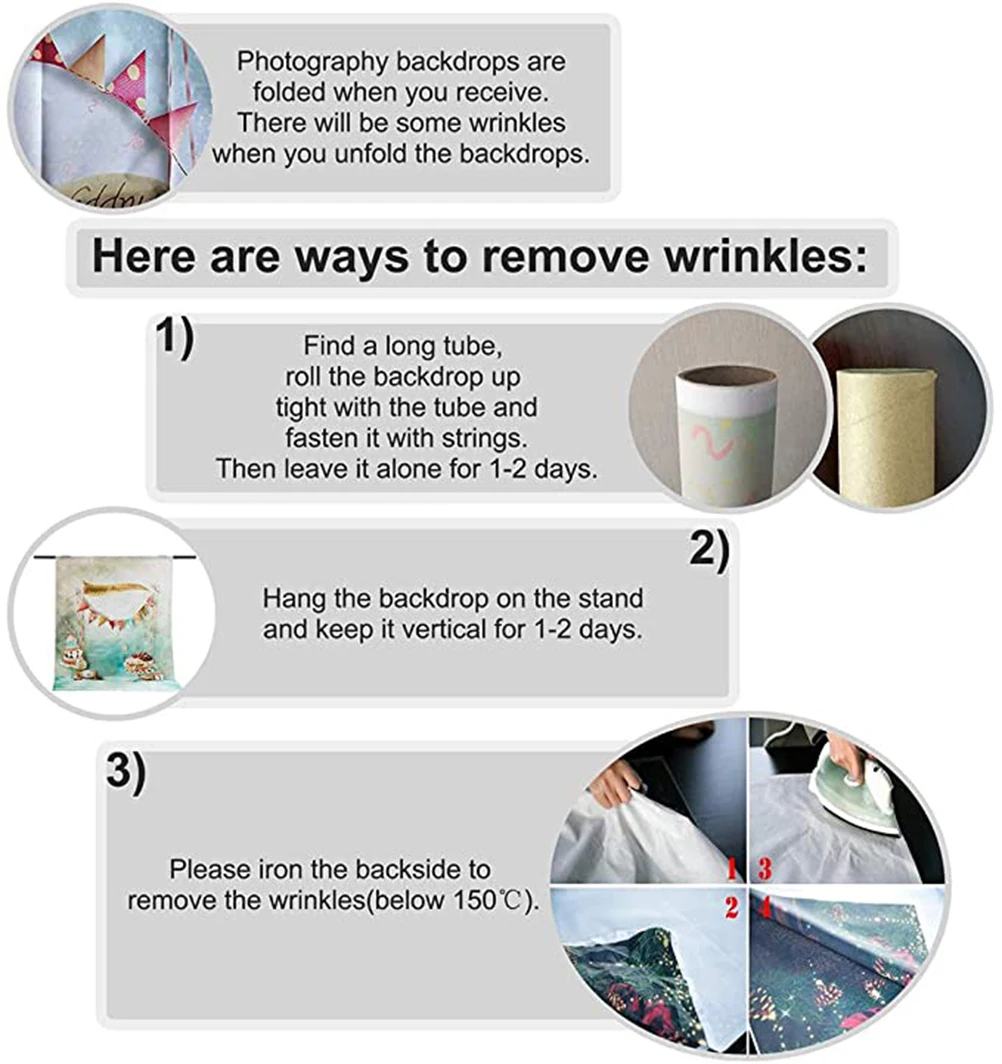 Photography backdrops are folded when you receive. There will be some wrinkles when you unfold the backdrops.

Here are ways to remove wrinkles:

1)
Find a long tube, roll the backdrop up tight with the tube and fasten it with strings. Then leave it alone for 1-2 days.

2)
Hang the backdrop on the stand and keep it vertical for 1-2 days.

3)
Please iron the backside to remove the wrinkles(below 150℃).

1 3
2 4