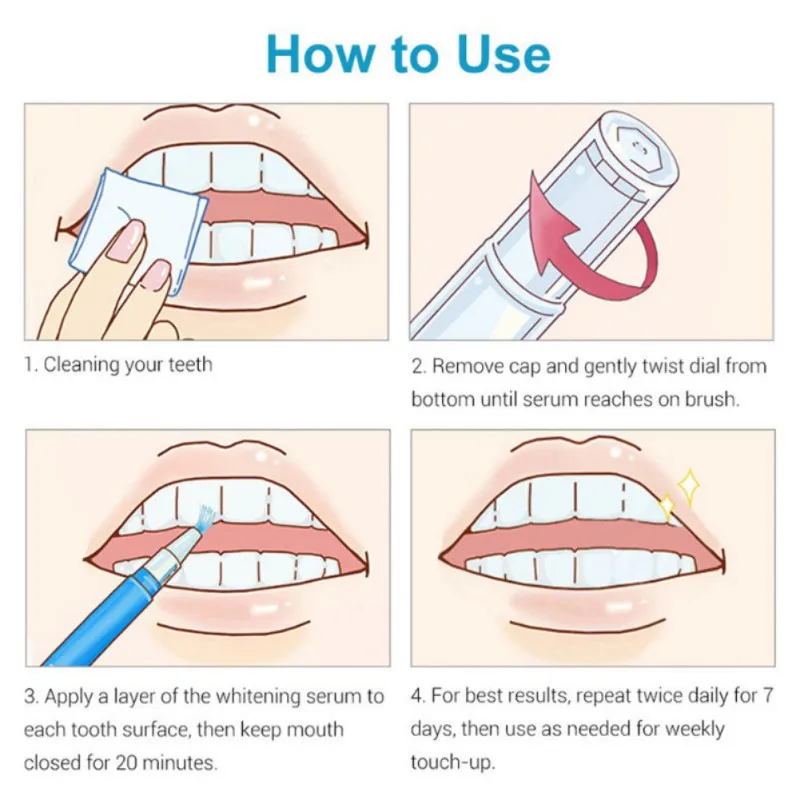 How to Use

1. Cleaning your teeth

2. Remove cap and gently twist dial from bottom until serum reaches on brush.

3. Apply a layer of the whitening serum to each tooth surface, then keep mouth closed for 20 minutes.

4. For best results, repeat twice daily for 7 days, then use as needed for weekly touch-up.