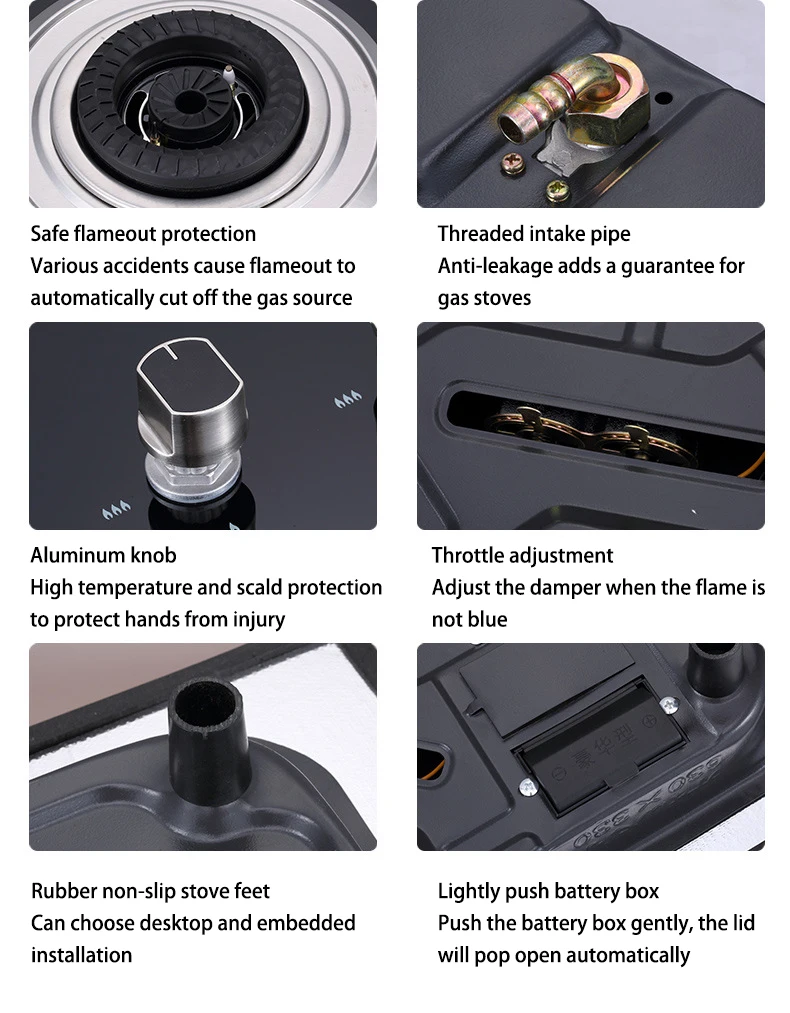 Safe flameout protection
Various accidents cause flameout to automatically cut off the gas source

Threaded intake pipe
Anti-leakage adds a guarantee for gas stoves

Aluminum knob
High temperature and scald protection to protect hands from injury

Throttle adjustment
Adjust the damper when the flame is not blue

Rubber non-slip stove feet
Can choose desktop and embedded installation

Lightly push battery box
Push the battery box gently, the lid will pop open automatically