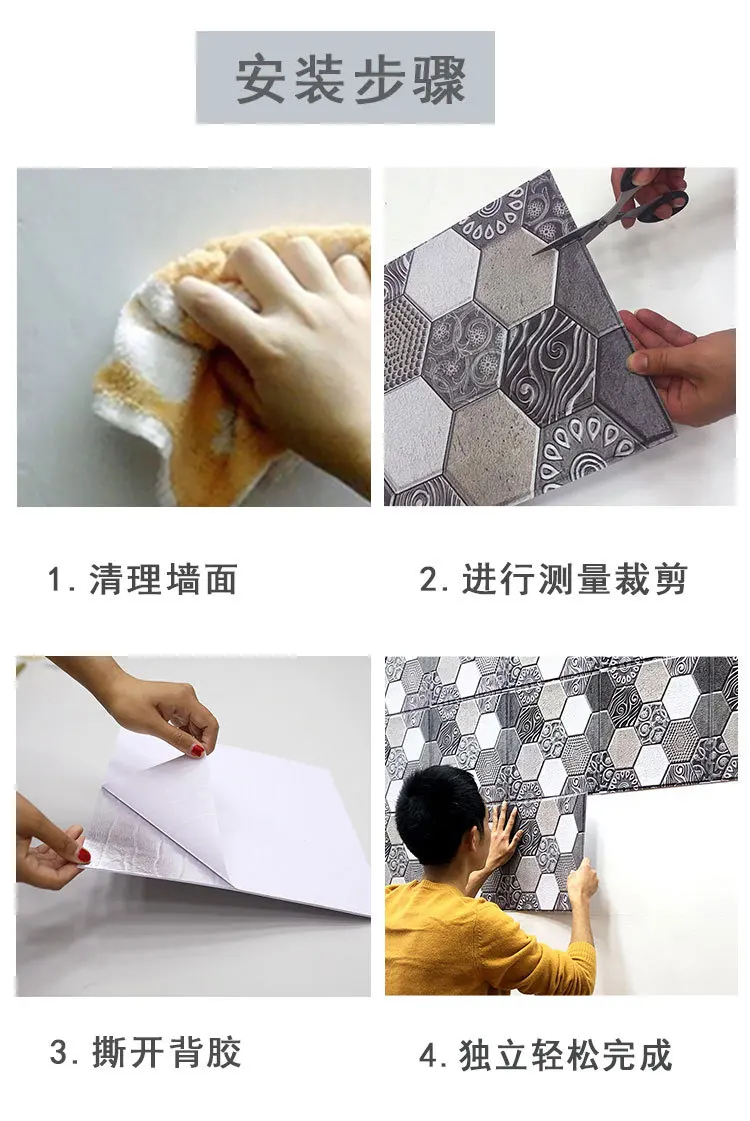 安装步骤

1. 清理墙面

2. 进行测量裁剪

3. 撕开背胶

4. 独立轻松完成