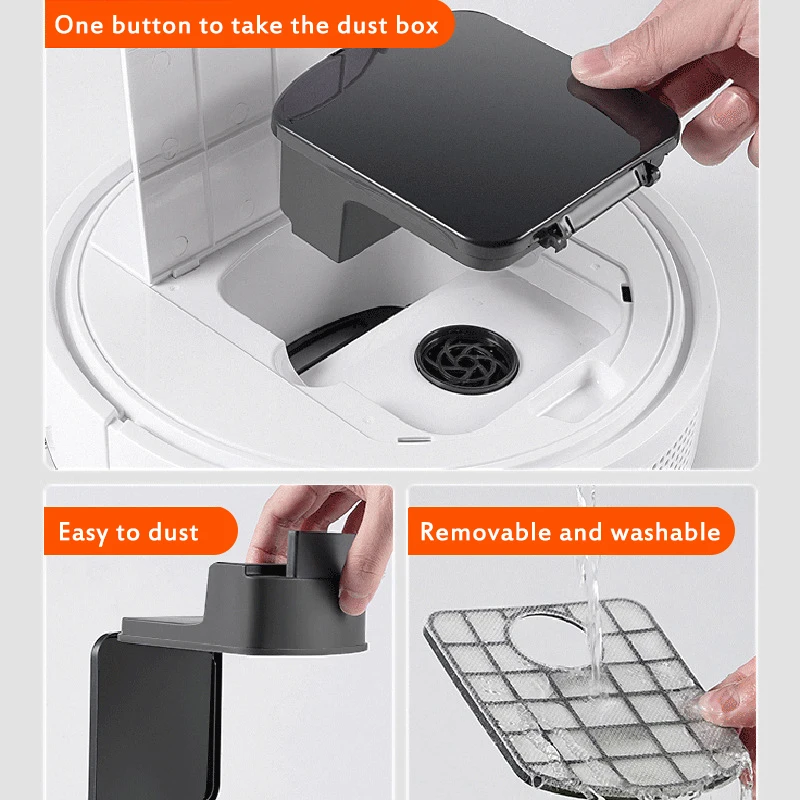 One button to take the dust box

Easy to dust

Removable and washable