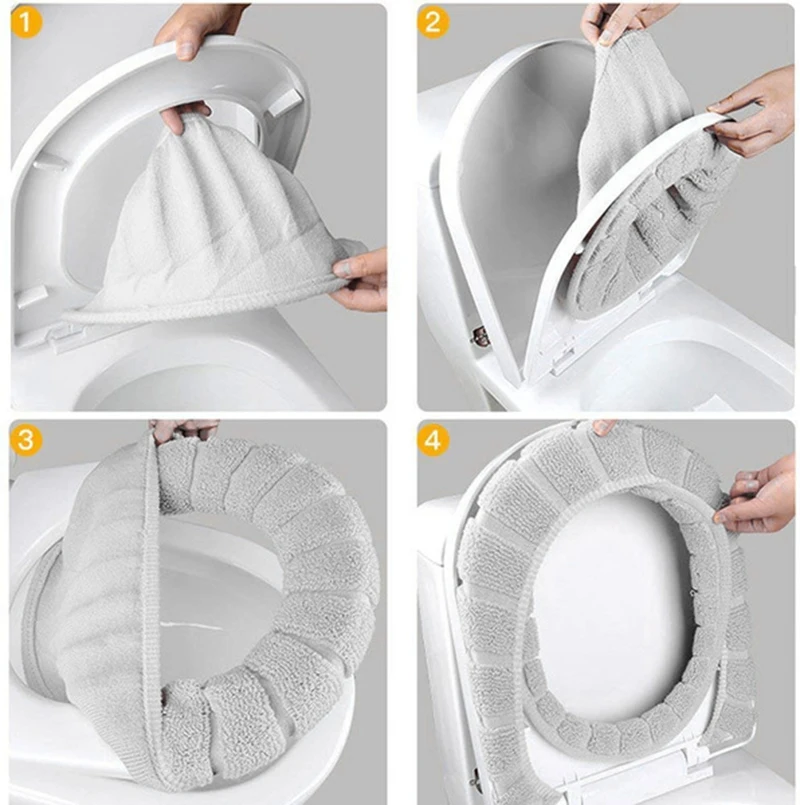 1

2

3

4